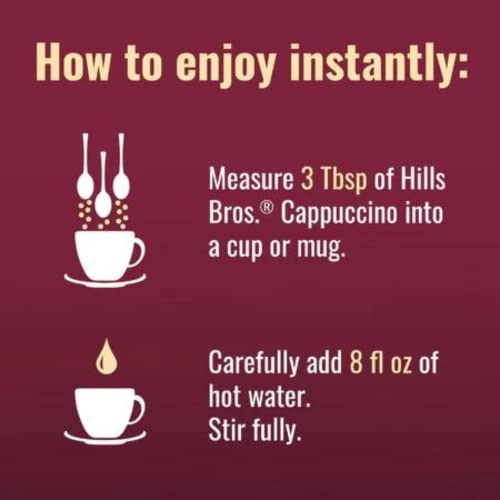 How to enjoy instantly:

Measure 3 Tbsp of Hills Bros.® Cappuccino into a cup or mug.

Carefully add 8 fl oz of hot water.
Stir fully.