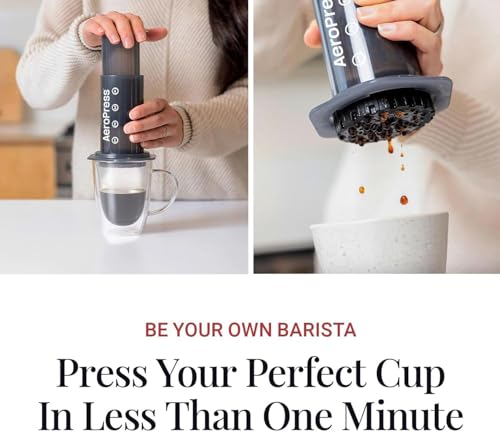 AeroPress

AeroPress

BE YOUR OWN BARISTA

Press Your Perfect Cup In Less Than One Minute