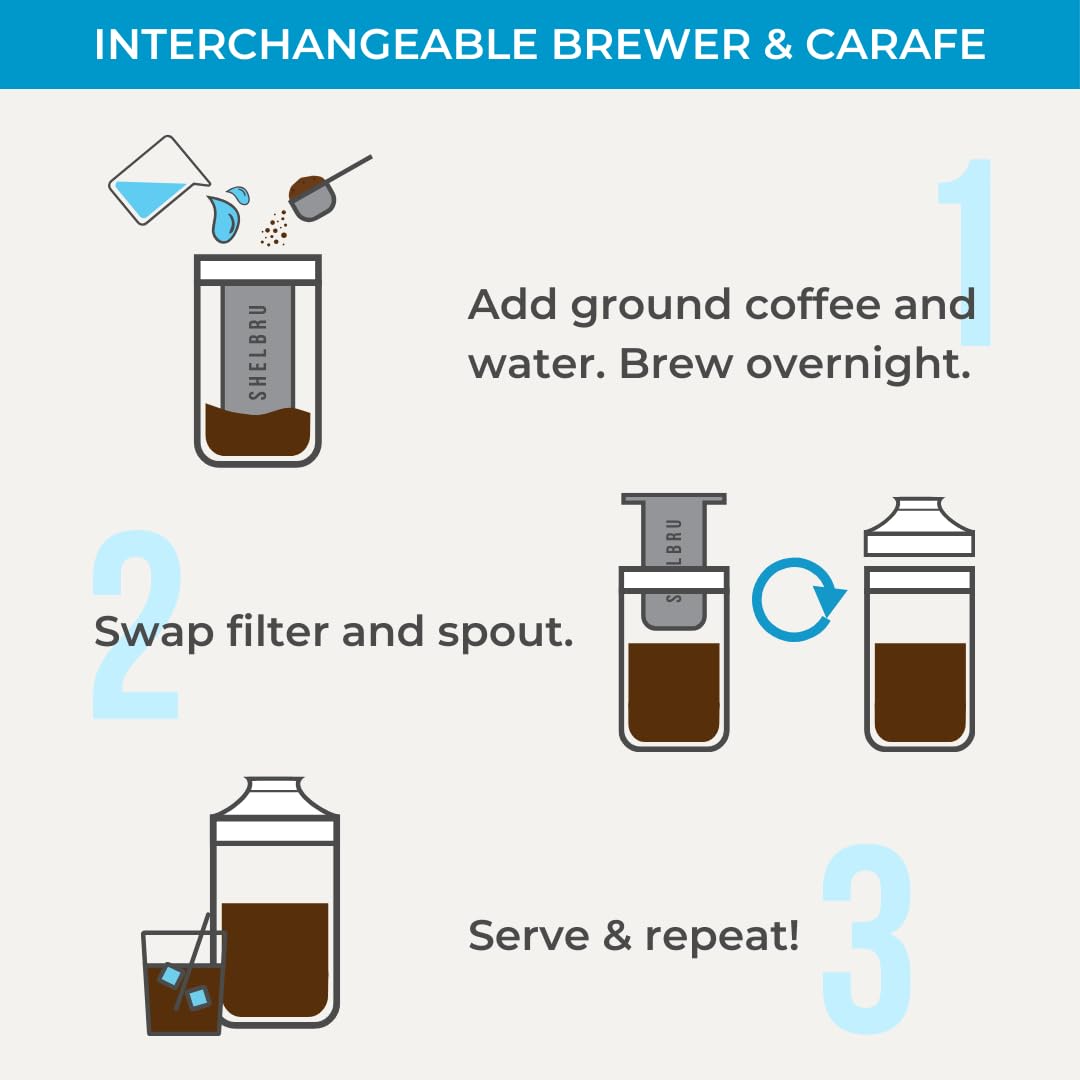 INTERCHANGEABLE BREWER & CARAFE

SHELBRU

1

Add ground coffee and water. Brew overnight.

2

Swap filter and spout.

SHELBRU

Serve & repeat!

3