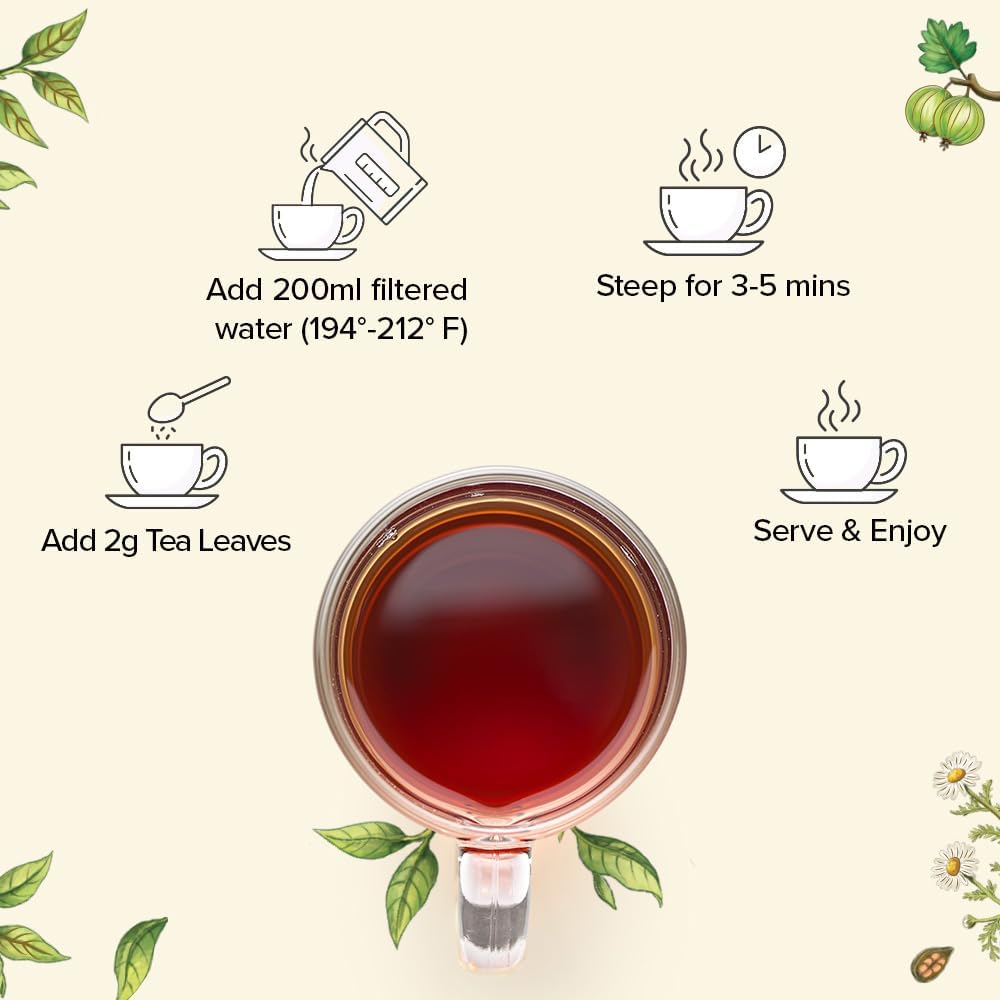 Add 200ml filtered water (194°-212° F)

Steep for 3-5 mins

Add 2g Tea Leaves

Serve & Enjoy