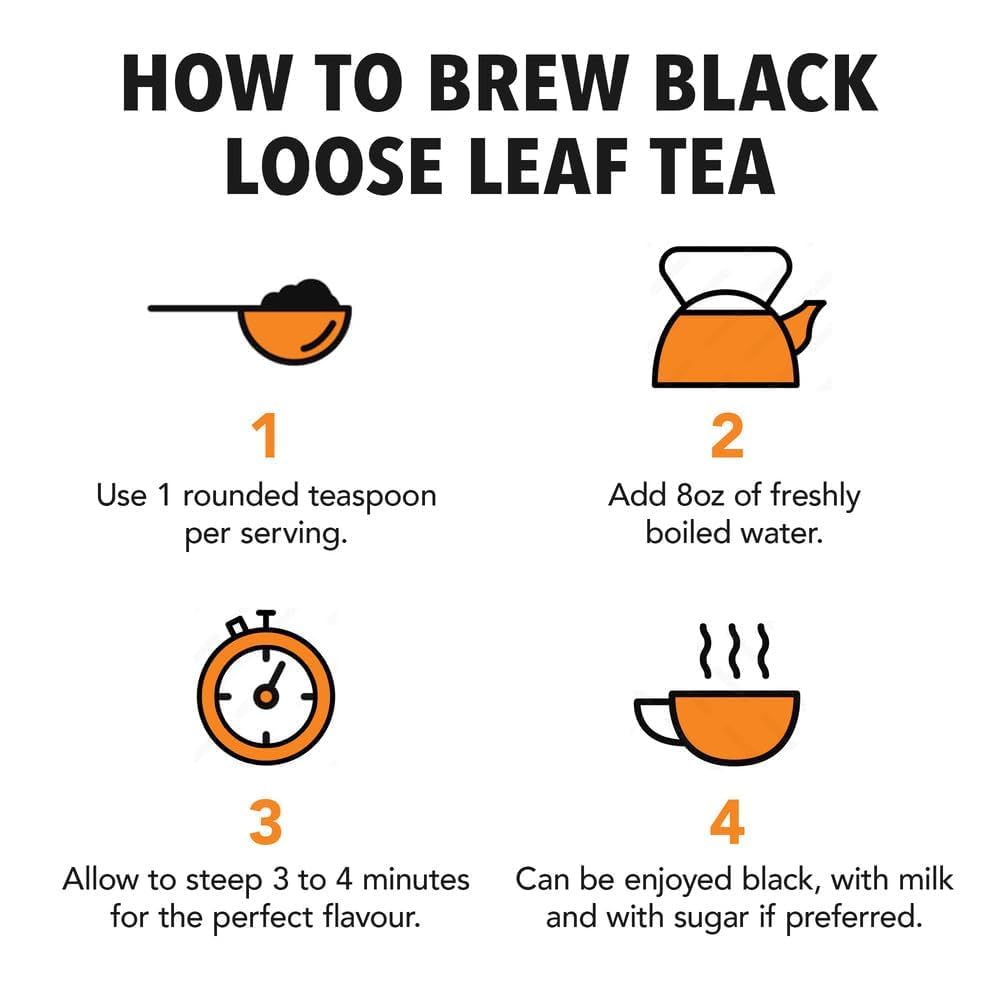 HOW TO BREW BLACK LOOSE LEAF TEA

1
Use 1 rounded teaspoon per serving.

2
Add 8oz of freshly boiled water.

3
Allow to steep 3 to 4 minutes for the perfect flavour.

4
Can be enjoyed black, with milk and with sugar if preferred.