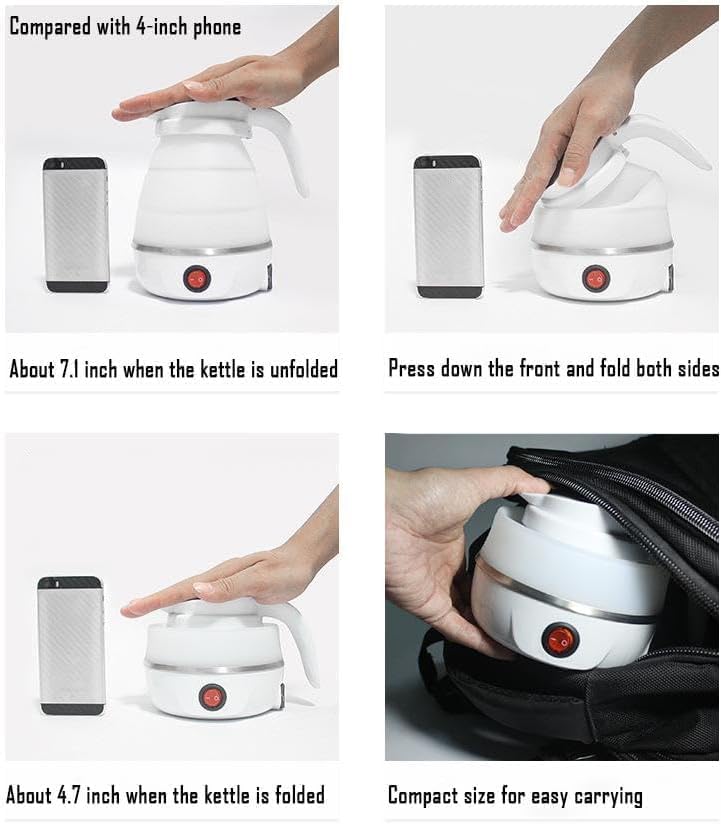 Compared with 4-inch phone

About 7.1 inch when the kettle is unfolded

Press down the front and fold both sides

About 4.7 inch when the kettle is folded

Compact size for easy carrying