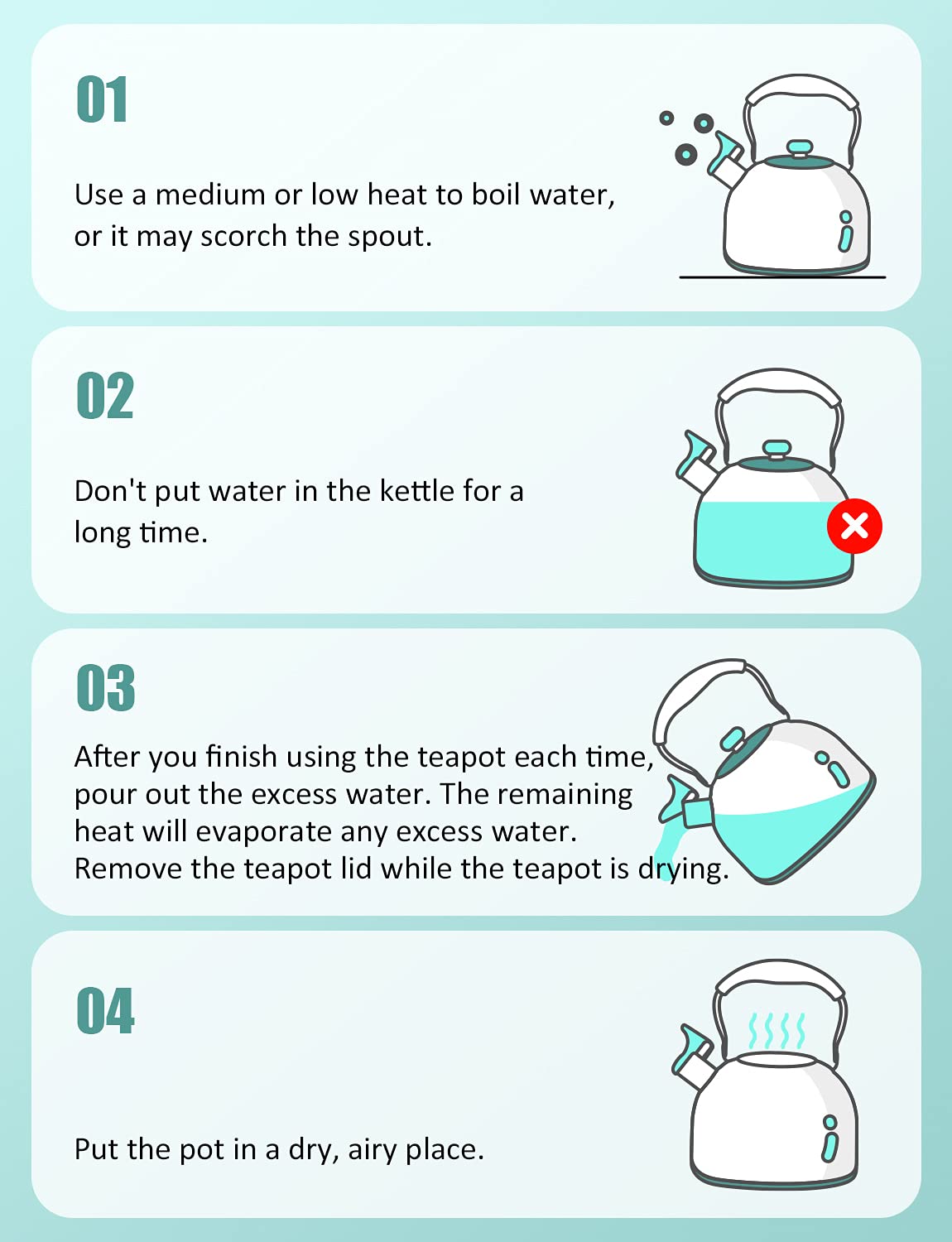 01

Use a medium or low heat to boil water, or it may scorch the spout.

02

Don't put water in the kettle for a long time.

03

After you finish using the teapot each time, pour out the excess water. The remaining heat will evaporate any excess water. Remove the teapot lid while the teapot is drying.

04

Put the pot in a dry, airy place.