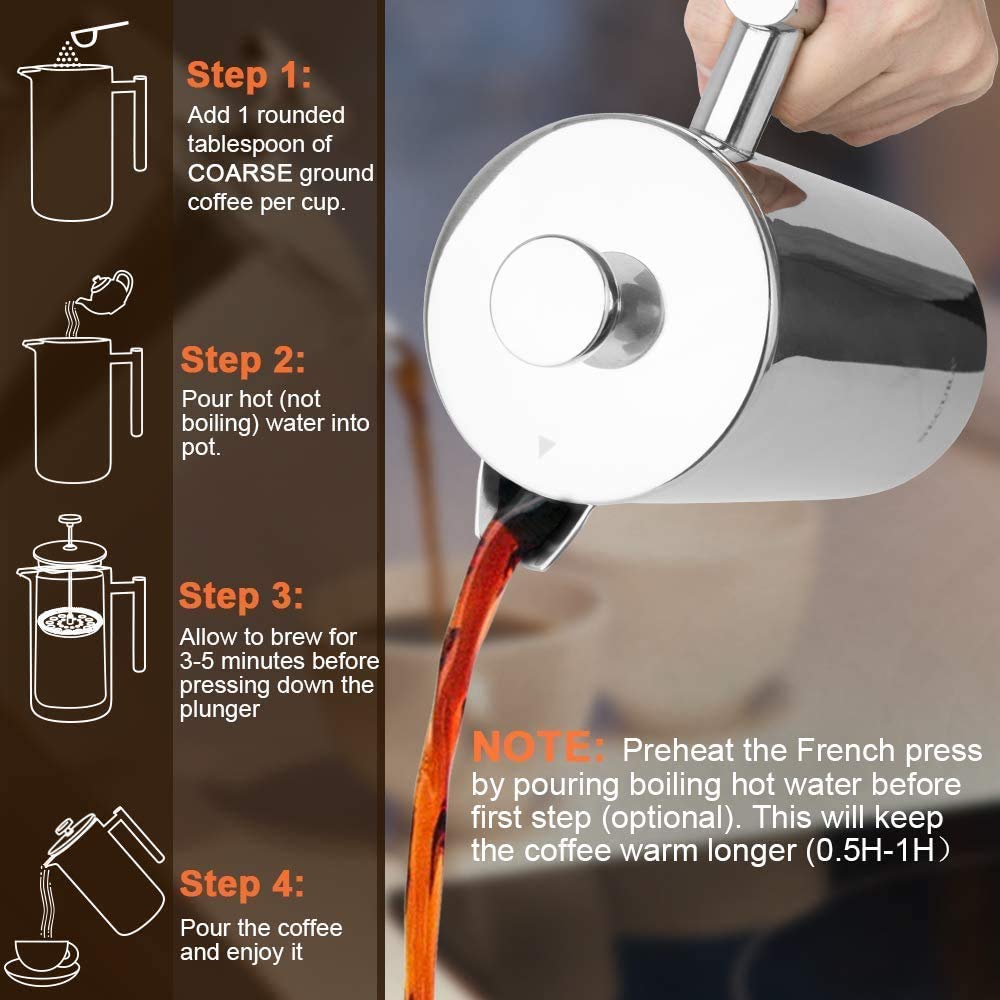 Step 1:
Add 1 rounded tablespoon of COARSE ground coffee per cup.

Step 2:
Pour hot (not boiling) water into pot.

Step 3:
Allow to brew for 3-5 minutes before pressing down the plunger

Step 4:
Pour the coffee and enjoy it

NOTE: Preheat the French press by pouring boiling hot water before first step (optional). This will keep the coffee warm longer (0.5H-1H）