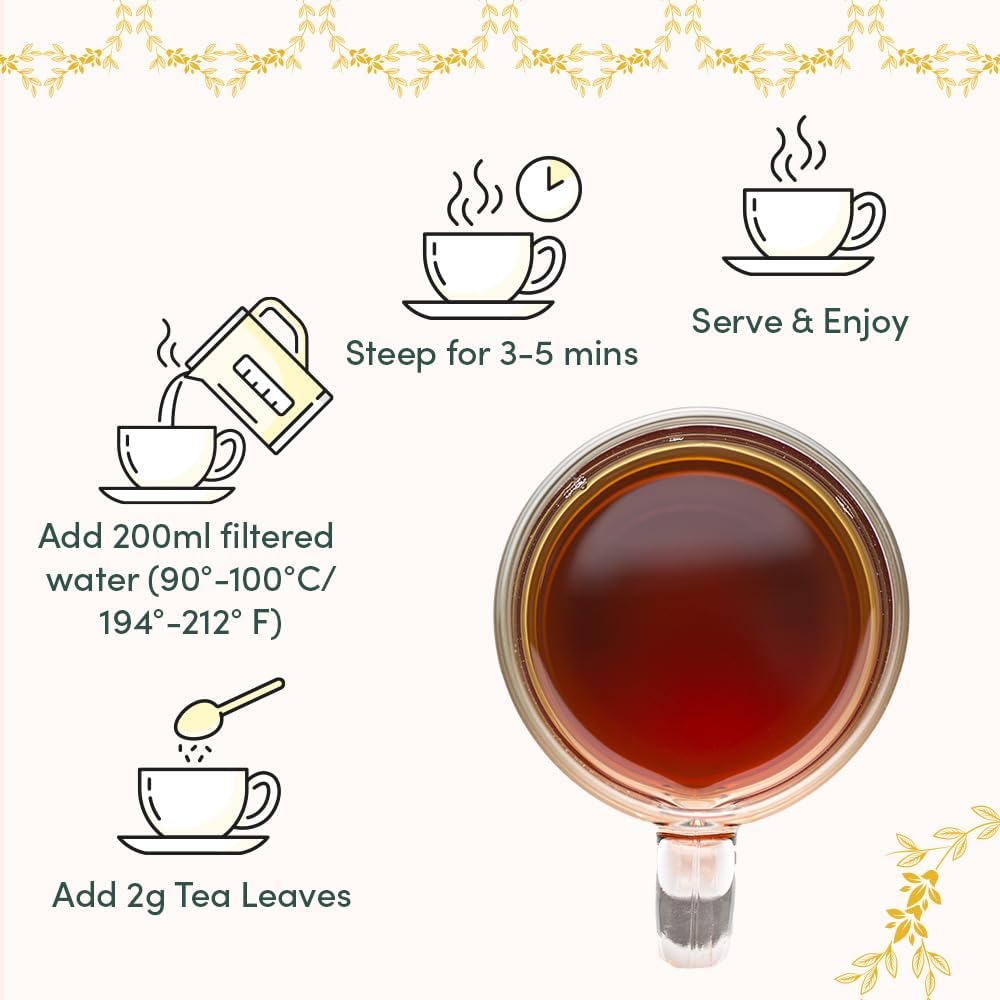 Steep for 3-5 mins

Serve & Enjoy

Add 200ml filtered water (90°-100°C/ 194°-212° F)

Add 2g Tea Leaves