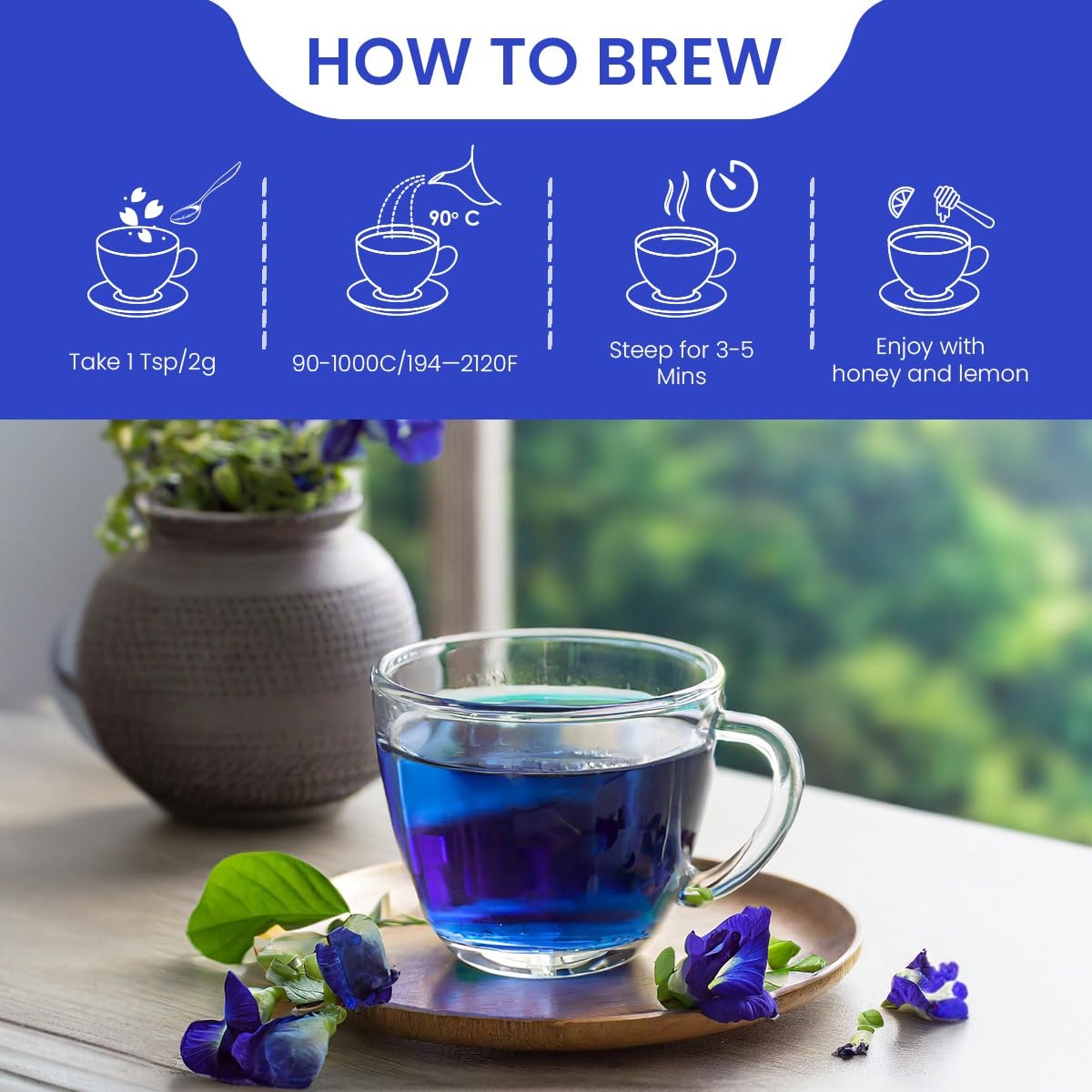 HOW TO BREW

Take 1 Tsp/2g

90° C

90-1000C/194—2120F

Steep for 3-5 Mins

Enjoy with honey and lemon