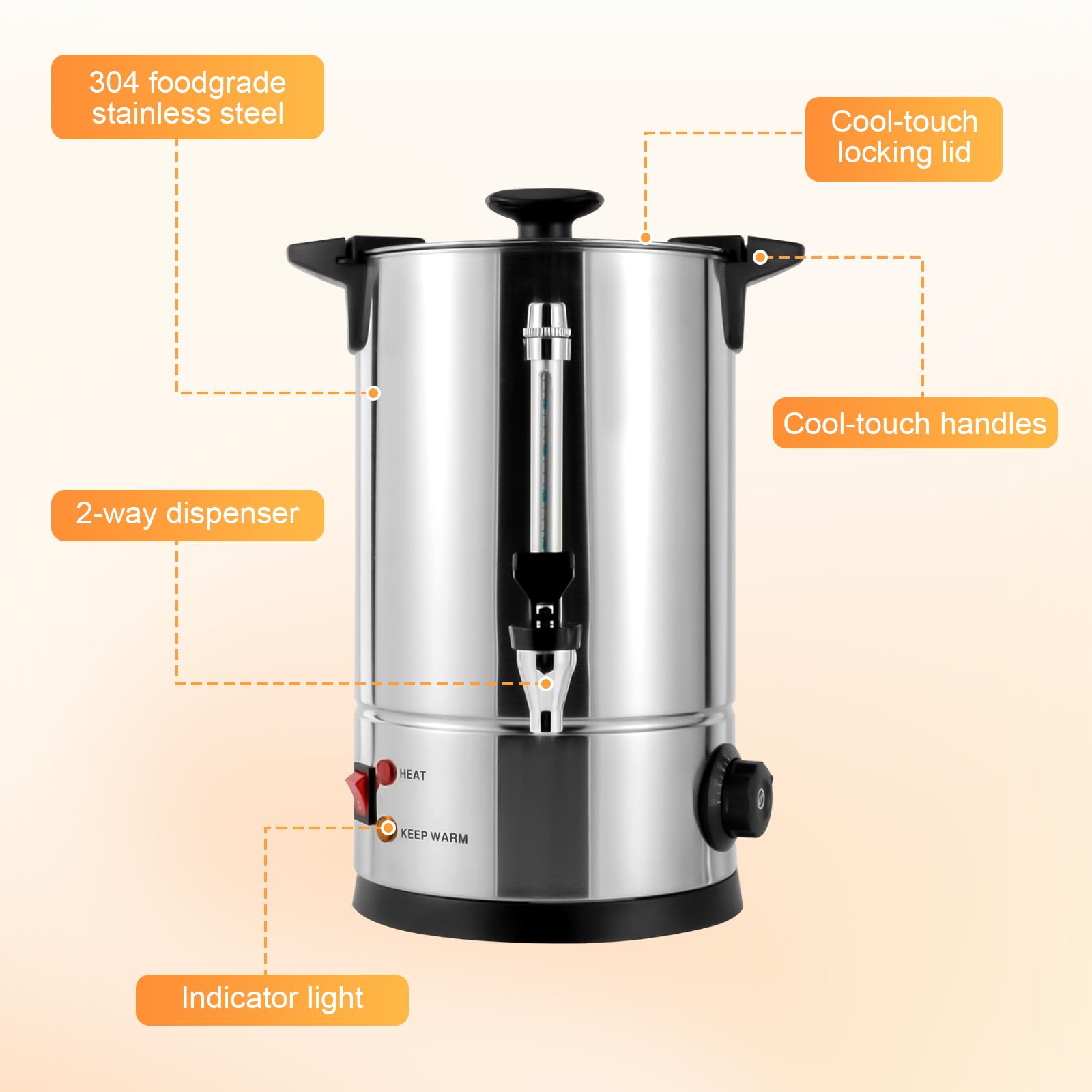 304 foodgrade stainless steel

Cool-touch locking lid

Cool-touch handles

2-way dispenser

HEAT

KEEP WARM

Indicator light