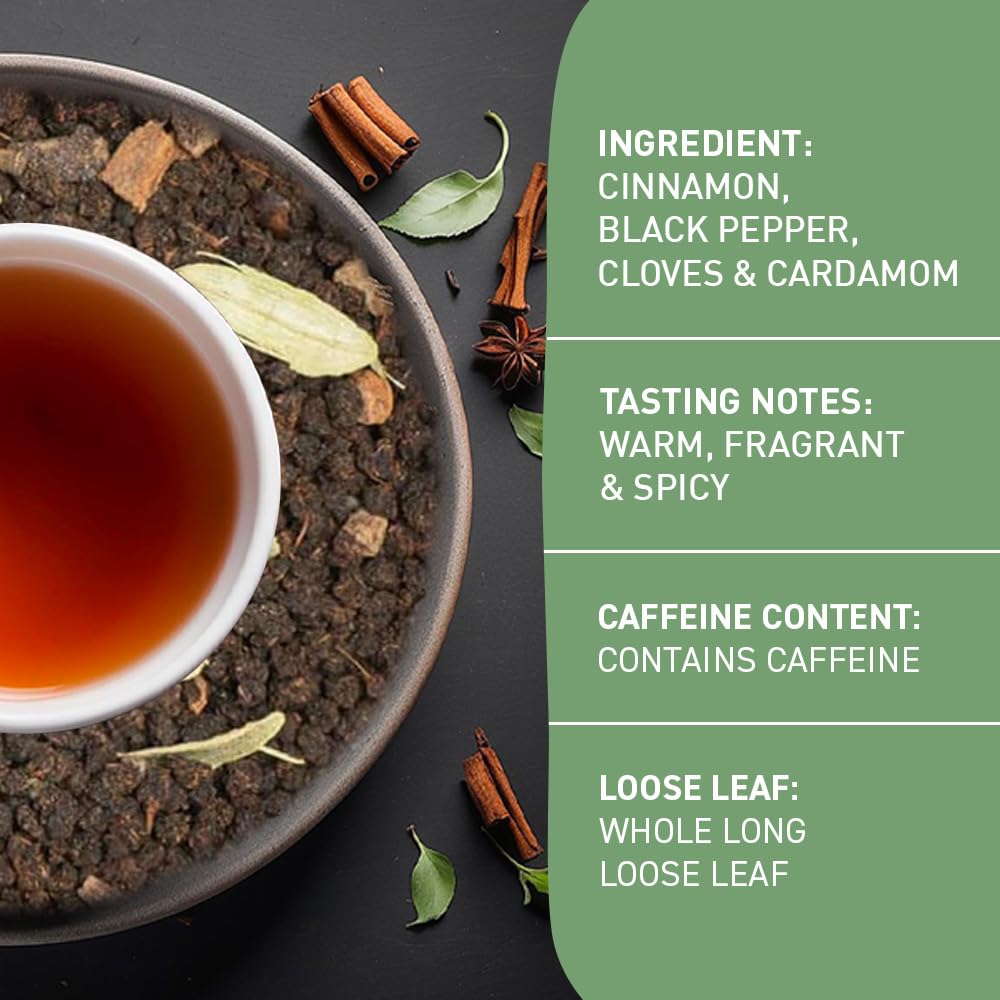 INGREDIENT:
CINNAMON, BLACK PEPPER, CLOVES & CARDAMOM

TASTING NOTES:
WARM, FRAGRANT & SPICY

CAFFEINE CONTENT:
CONTAINS CAFFEINE

LOOSE LEAF:
WHOLE LONG LOOSE LEAF