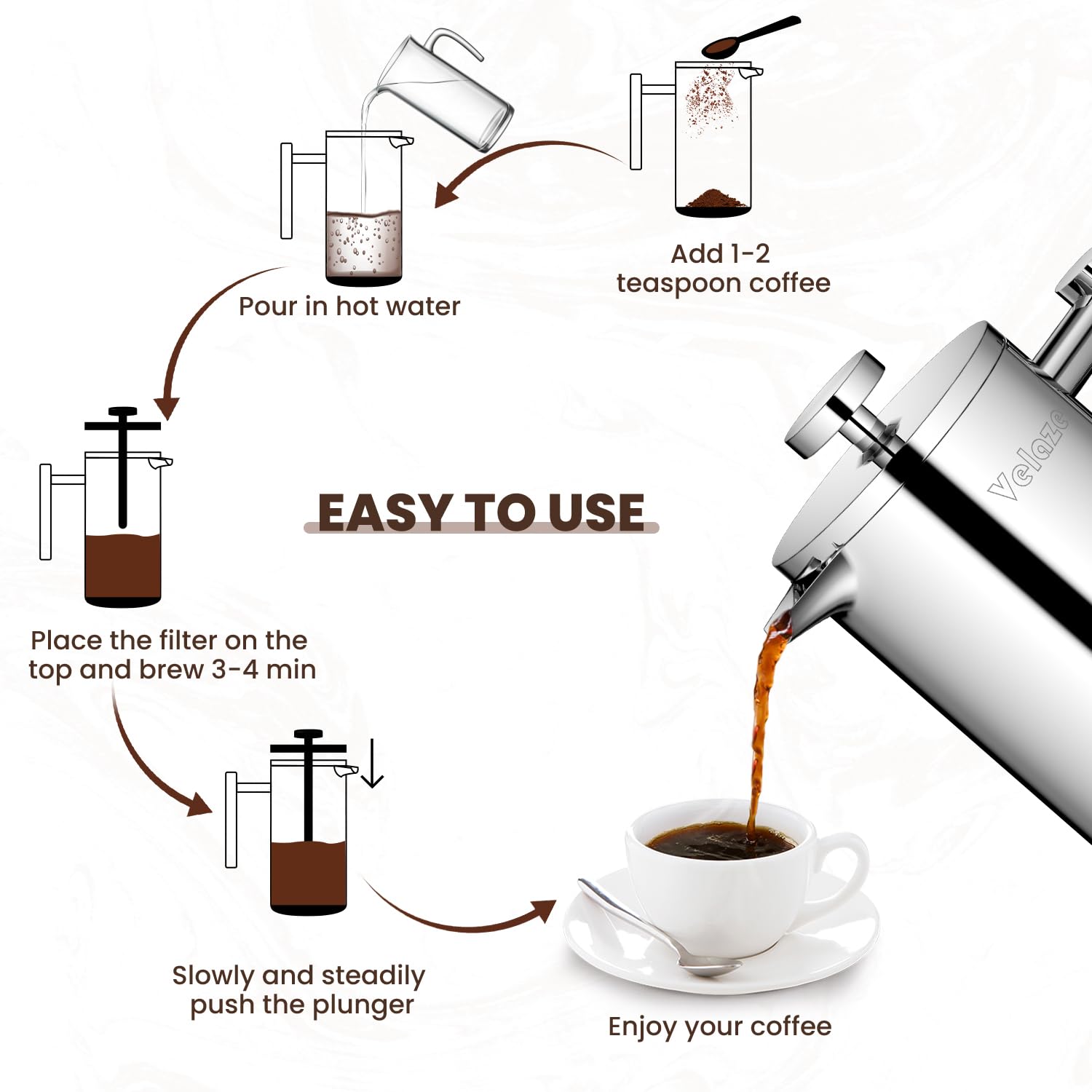 Add 1-2 teaspoon coffee

Pour in hot water

EASY TO USE

Velaze

Place the filter on the top and brew 3-4 min

Slowly and steadily push the plunger

Enjoy your coffee