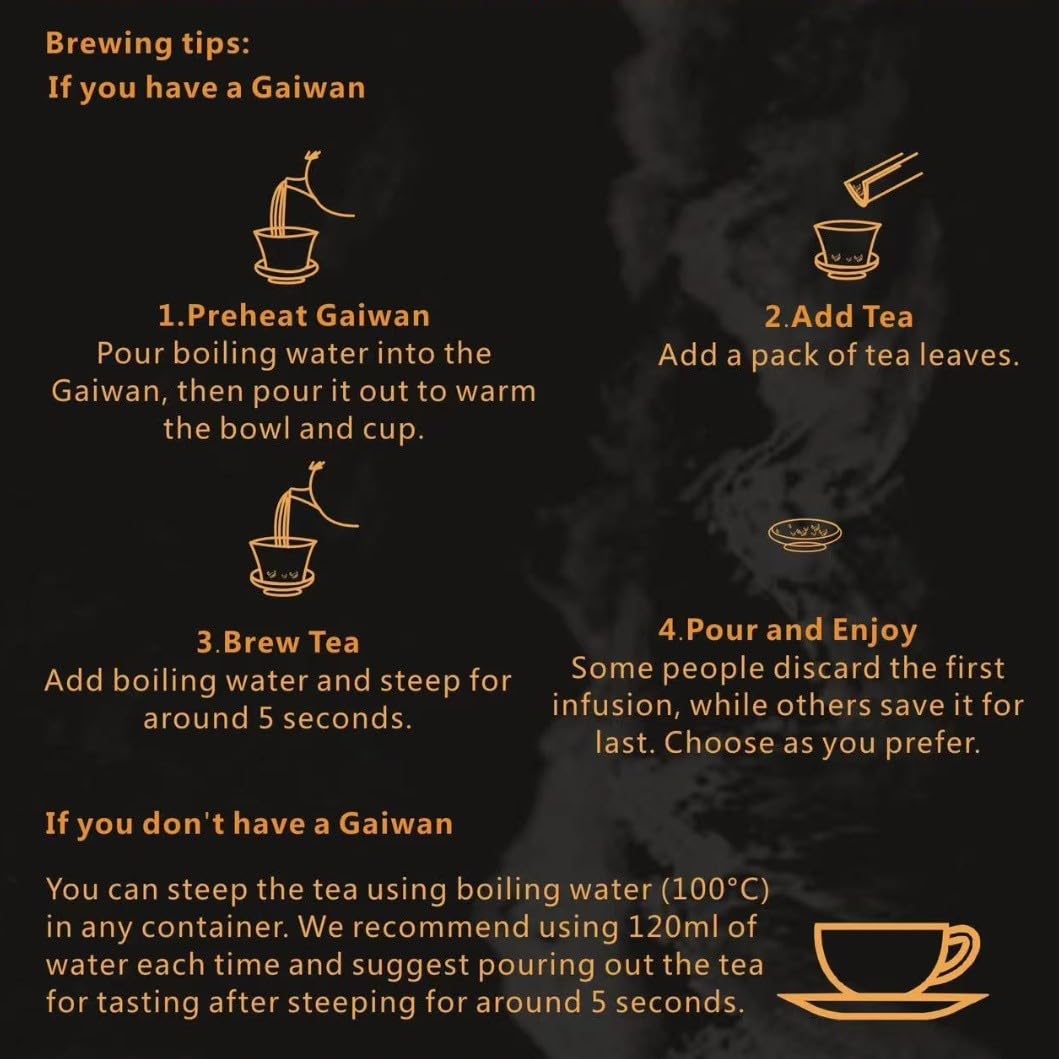 Brewing tips:
If you have a Gaiwan

1.Preheat Gaiwan
Pour boiling water into the Gaiwan, then pour it out to warm the bowl and cup.

2.Add Tea
Add a pack of tea leaves.

3.Brew Tea
Add boiling water and steep for around 5 seconds.

4.Pour and Enjoy
Some people discard the first infusion, while others save it for last. Choose as you prefer.

If you don't have a Gaiwan

You can steep the tea using boiling water (100°C) in any container. We recommend using 120ml of water each time and suggest pouring out the tea for tasting after steeping for around 5 seconds.