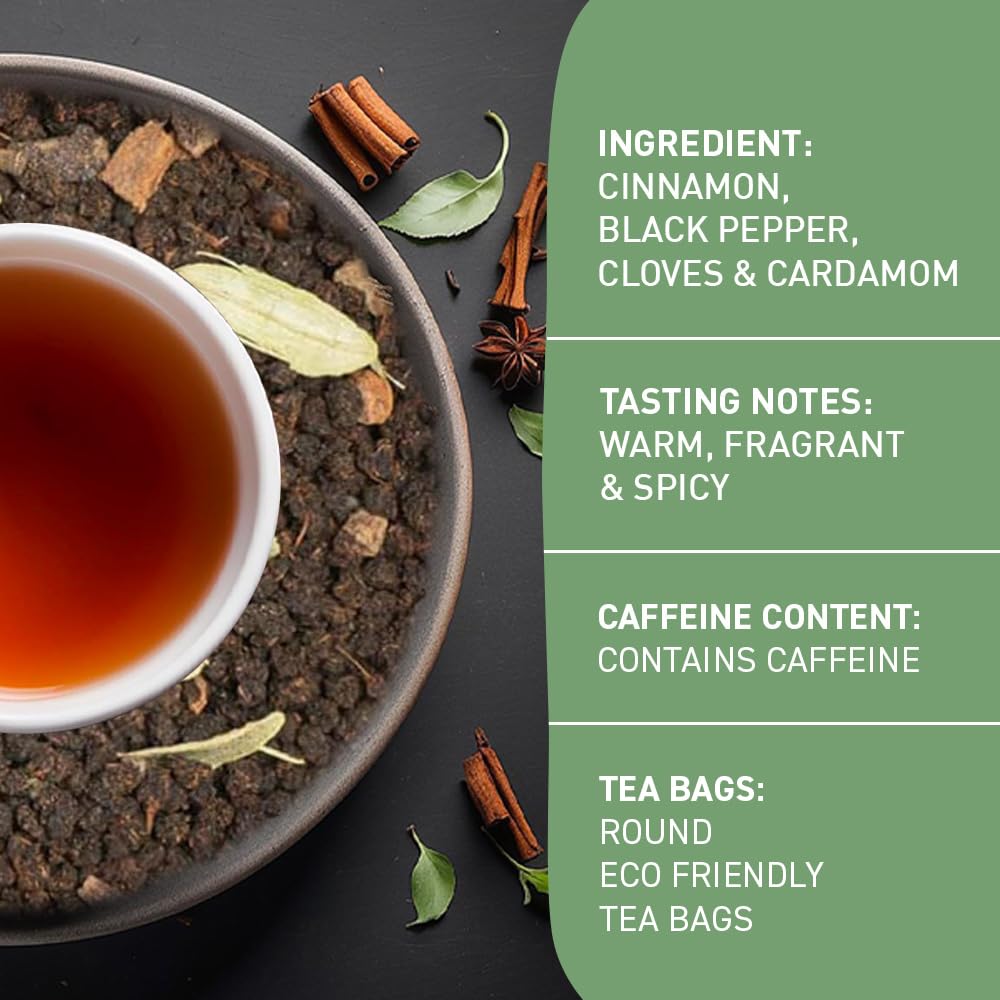 INGREDIENT:
CINNAMON,
BLACK PEPPER,
CLOVES & CARDAMOM

TASTING NOTES:
WARM, FRAGRANT
& SPICY

CAFFEINE CONTENT:
CONTAINS CAFFEINE

TEA BAGS:
ROUND
ECO FRIENDLY
TEA BAGS