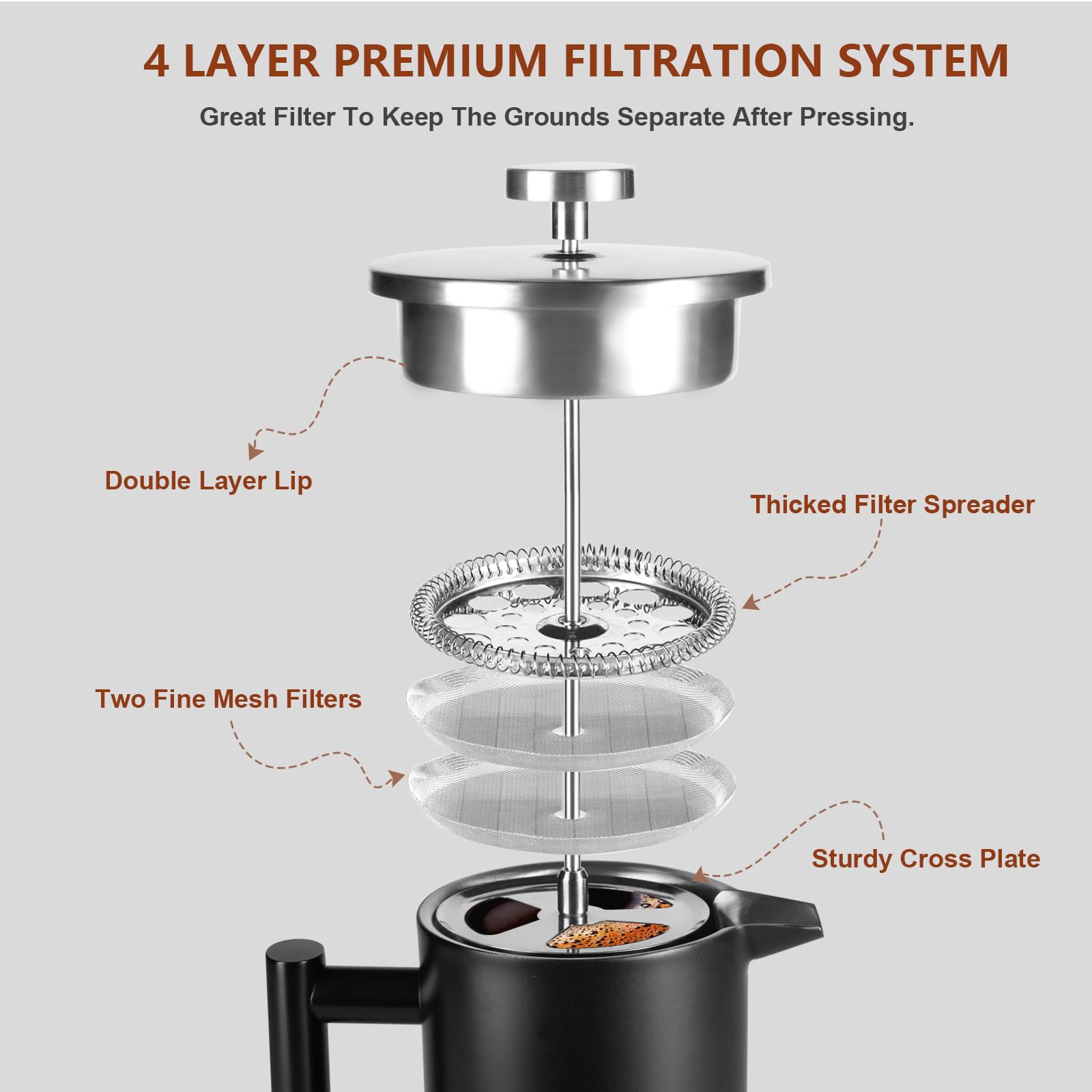 4 LAYER PREMIUM FILTRATION SYSTEM

Great Filter To Keep The Grounds Separate After Pressing.

Double Layer Lip

Thicked Filter Spreader

Two Fine Mesh Filters

Sturdy Cross Plate