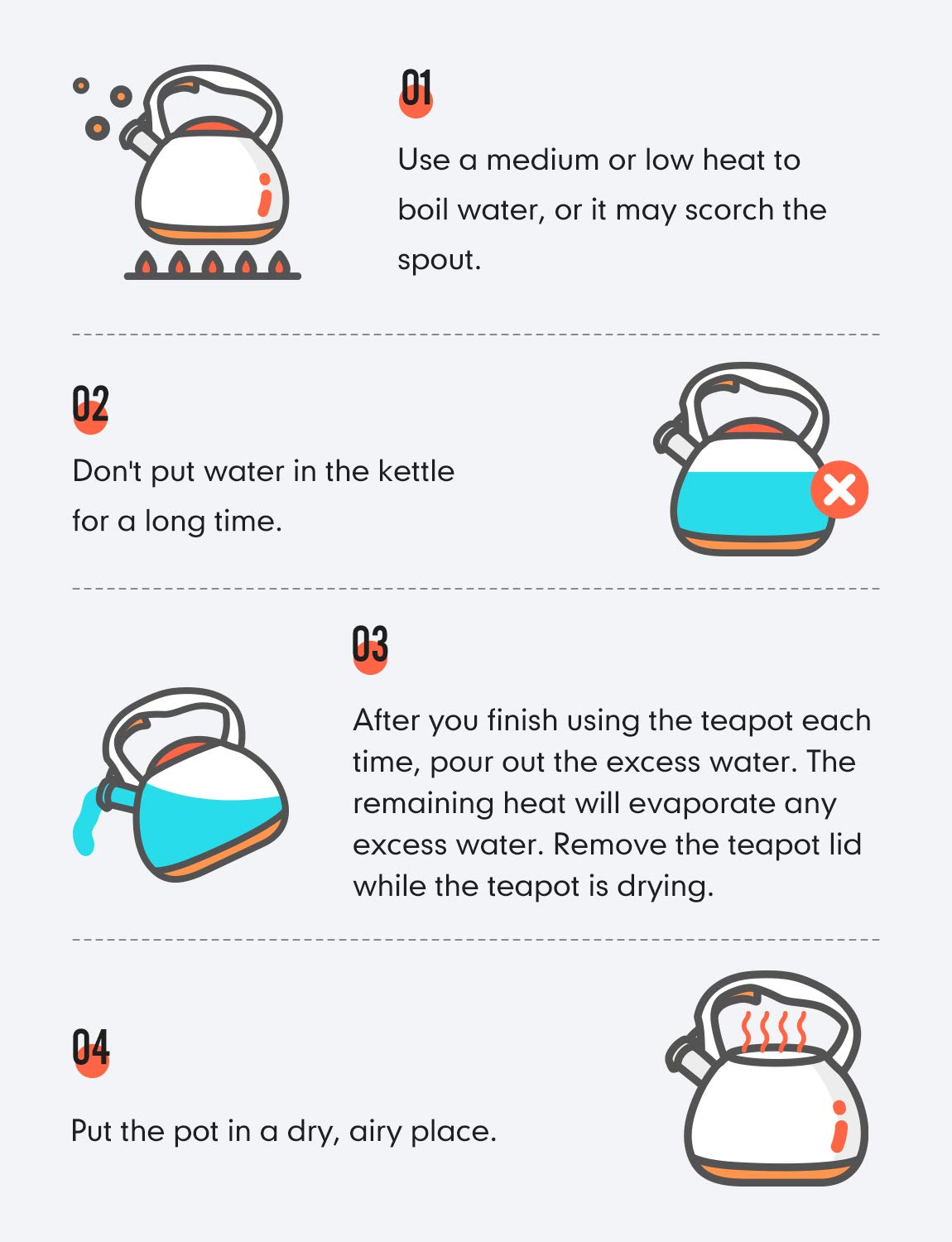 01

Use a medium or low heat to boil water, or it may scorch the spout.

02

Don't put water in the kettle for a long time.

03

After you finish using the teapot each time, pour out the excess water. The remaining heat will evaporate any excess water. Remove the teapot lid while the teapot is drying.

04

Put the pot in a dry, airy place.