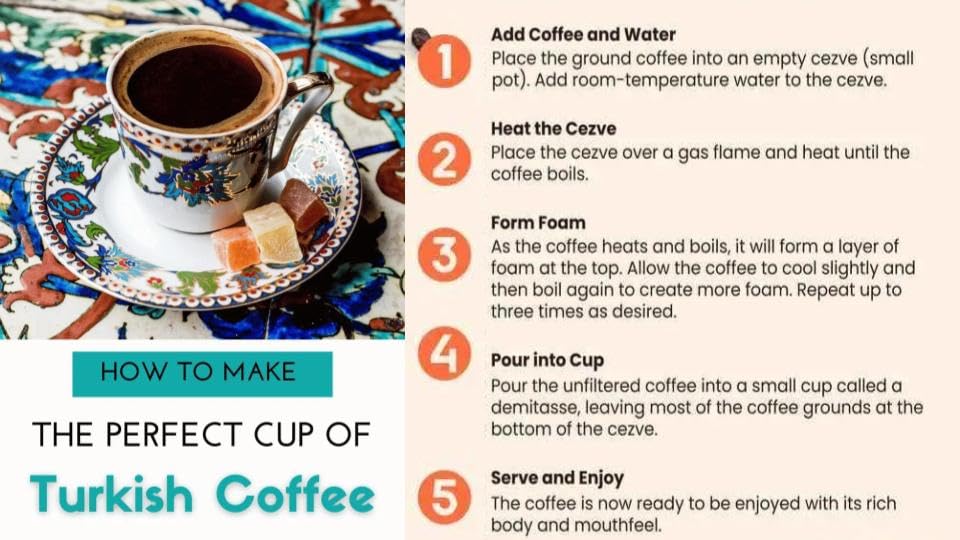 HOW TO MAKE

THE PERFECT CUP OF

Turkish Coffee

1
Add Coffee and Water
Place the ground coffee into an empty cezve (small pot). Add room-temperature water to the cezve.

2
Heat the Cezve
Place the cezve over a gas flame and heat until the coffee boils.

3
Form Foam
As the coffee heats and boils, it will form a layer of foam at the top. Allow the coffee to cool slightly and then boil again to create more foam. Repeat up to three times as desired.

4
Pour into Cup
Pour the unfiltered coffee into a small cup called a demitasse, leaving most of the coffee grounds at the bottom of the cezve.

5
Serve and Enjoy
The coffee is now ready to be enjoyed with its rich body and mouthfeel.