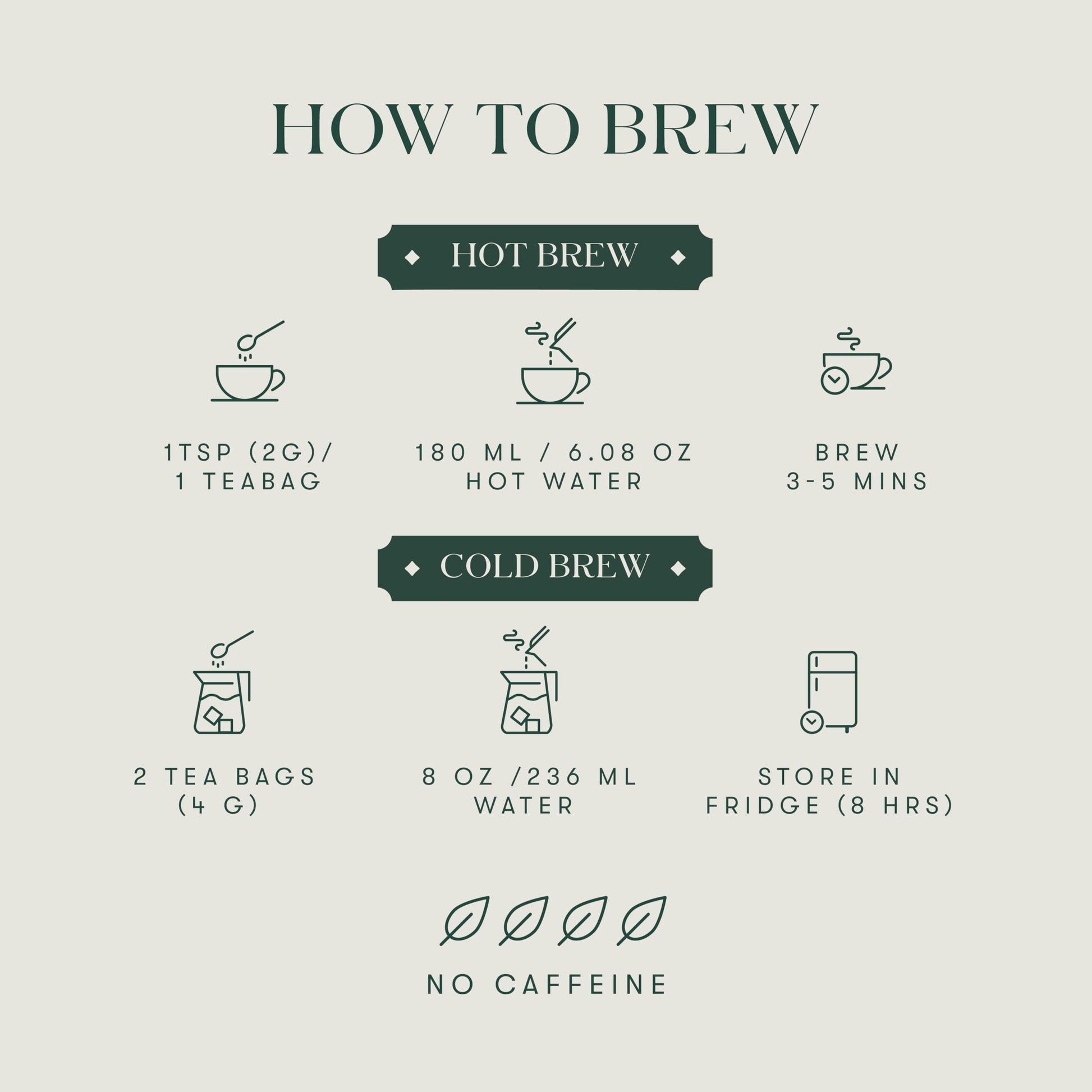 HOW TO BREW

HOT BREW

1TSP (2G)/
1 TEABAG

180 ML / 6.08 OZ
HOT WATER

BREW
3-5 MINS

COLD BREW

2 TEA BAGS
(4 G)

8 OZ /236 ML
WATER

STORE IN
FRIDGE (8 HRS)

NO CAFFEINE