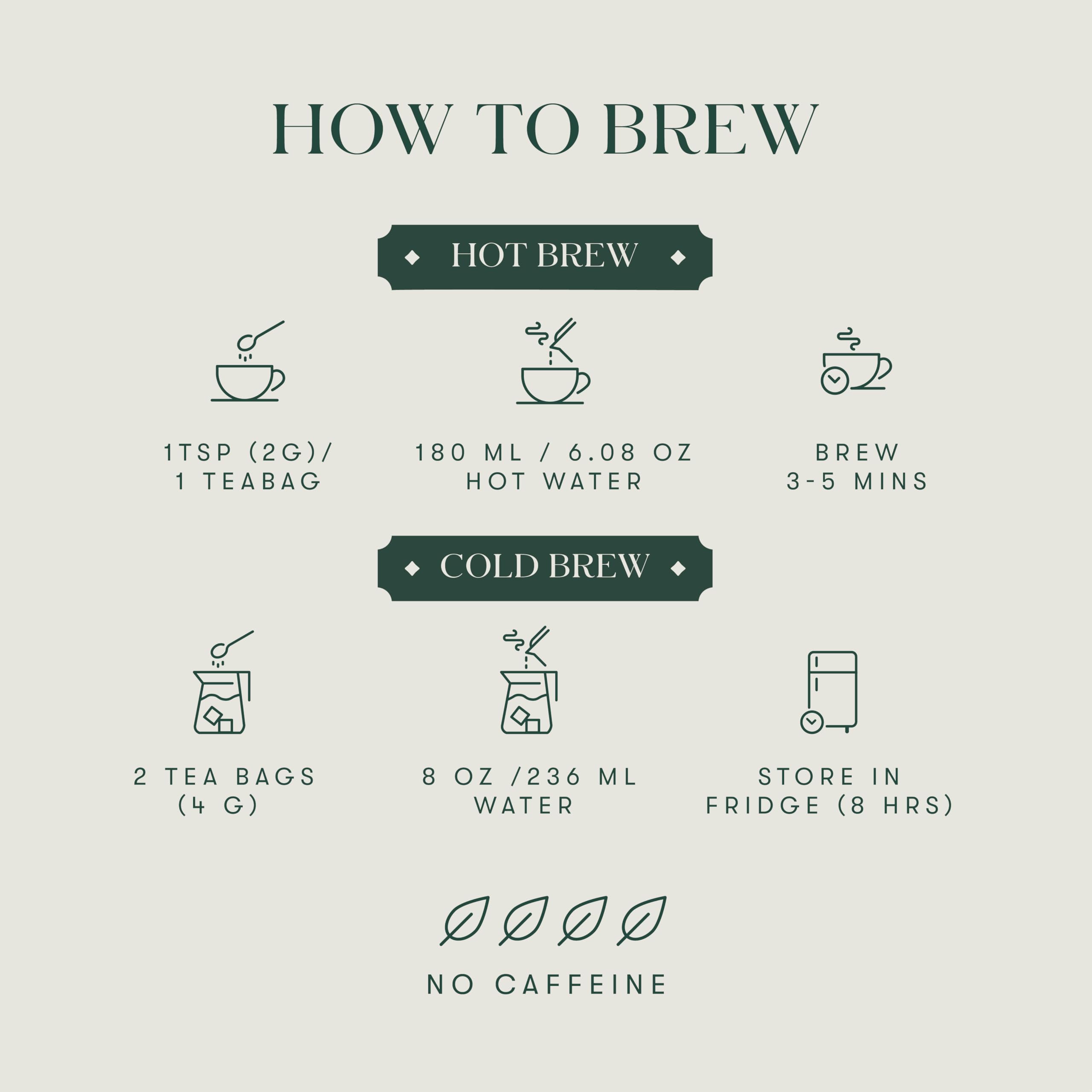 HOW TO BREW

HOT BREW

1TSP (2G)/
1 TEABAG

180 ML / 6.08 OZ
HOT WATER

BREW
3-5 MINS

COLD BREW

2 TEA BAGS
(4 G)

8 OZ /236 ML
WATER

STORE IN
FRIDGE (8 HRS)

NO CAFFEINE