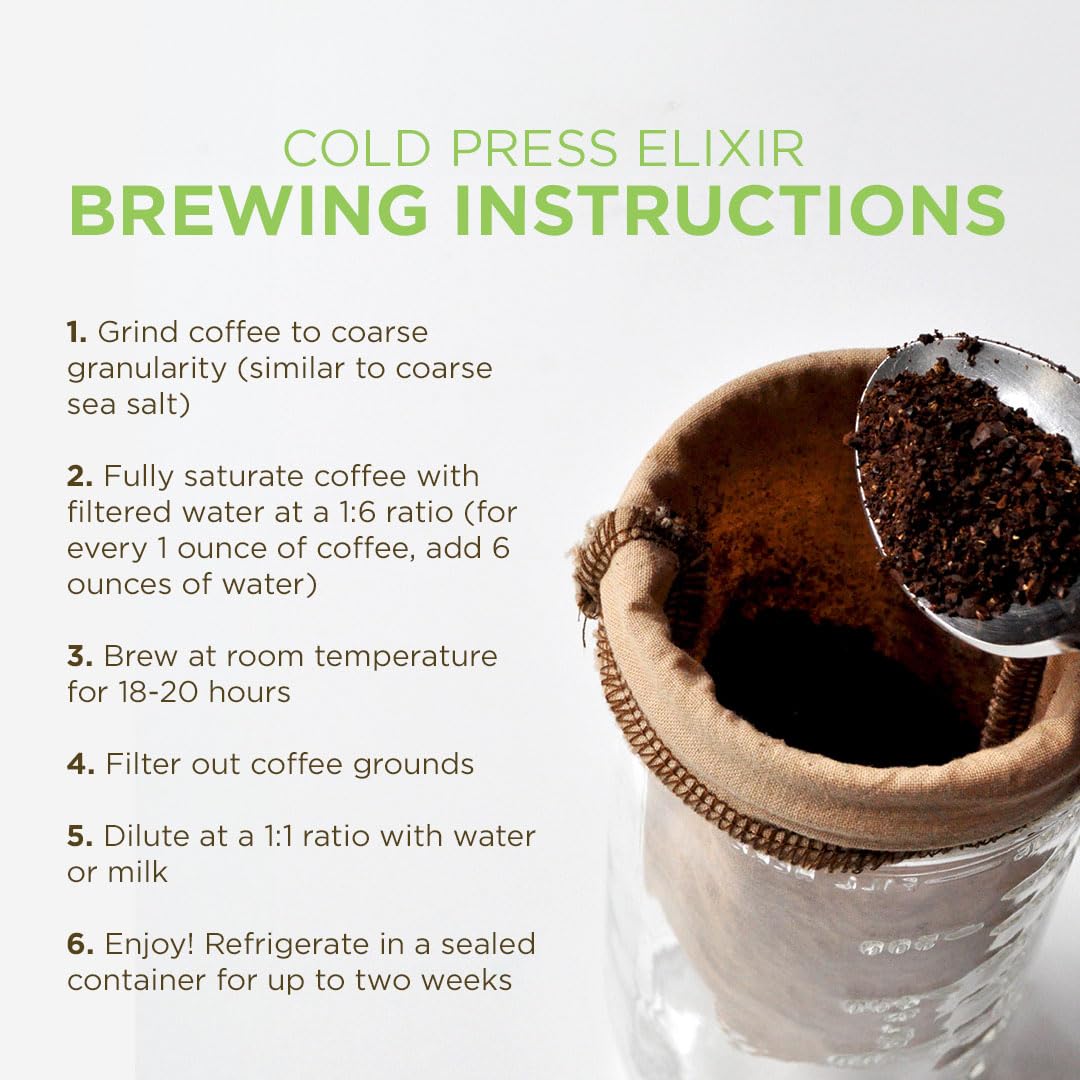 COLD PRESS ELIXIR
BREWING INSTRUCTIONS

1. Grind coffee to coarse granularity (similar to coarse sea salt)

2. Fully saturate coffee with filtered water at a 1:6 ratio (for every 1 ounce of coffee, add 6 ounces of water)

3. Brew at room temperature for 18-20 hours

4. Filter out coffee grounds

5. Dilute at a 1:1 ratio with water or milk

6. Enjoy! Refrigerate in a sealed container for up to two weeks