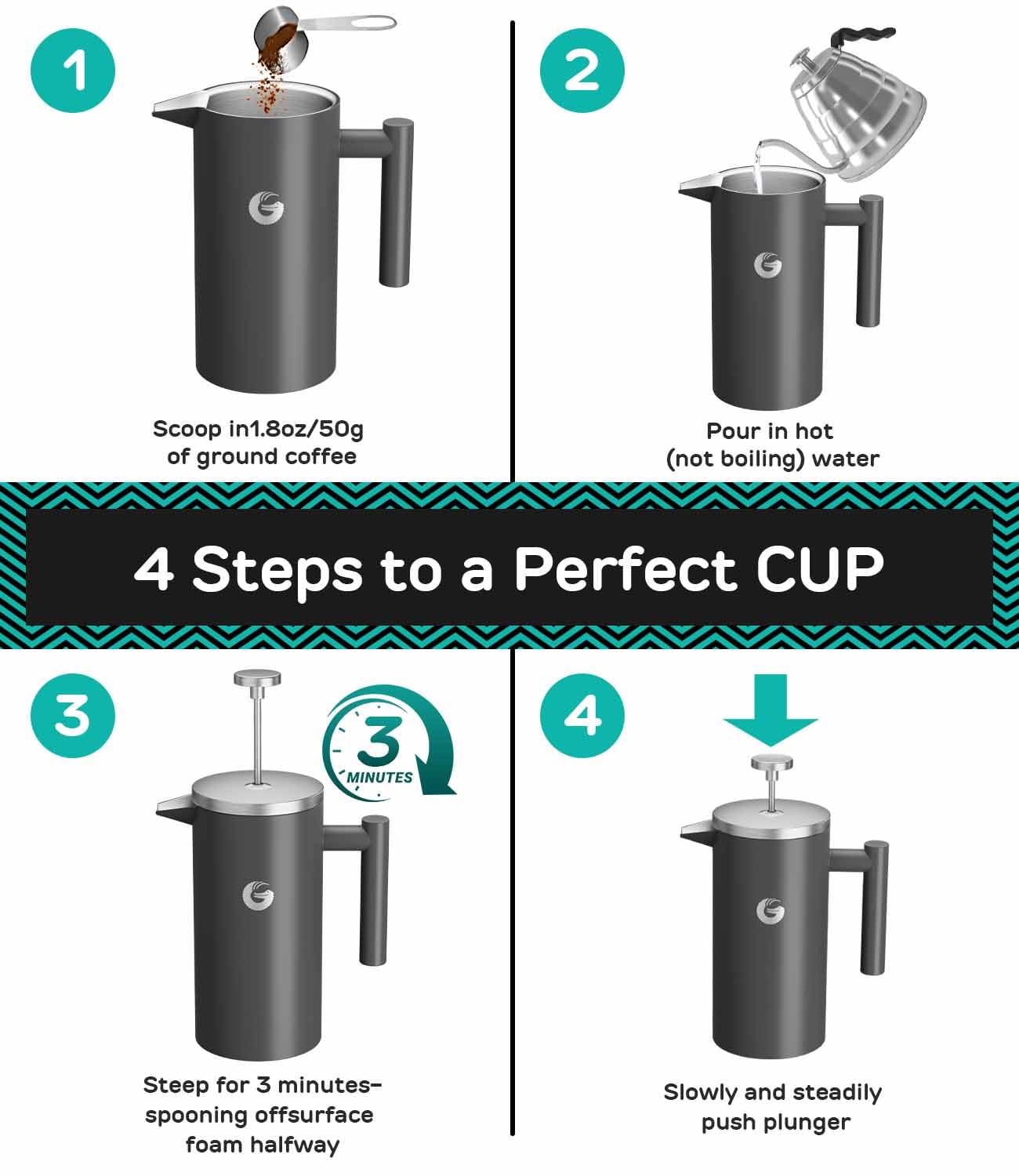 1

Scoop in1.8oz/50g of ground coffee

2

Pour in hot (not boiling) water

4 Steps to a Perfect CUP

3

3 MINUTES

Steep for 3 minutes– spooning offsurface foam halfway

4

Slowly and steadily push plunger