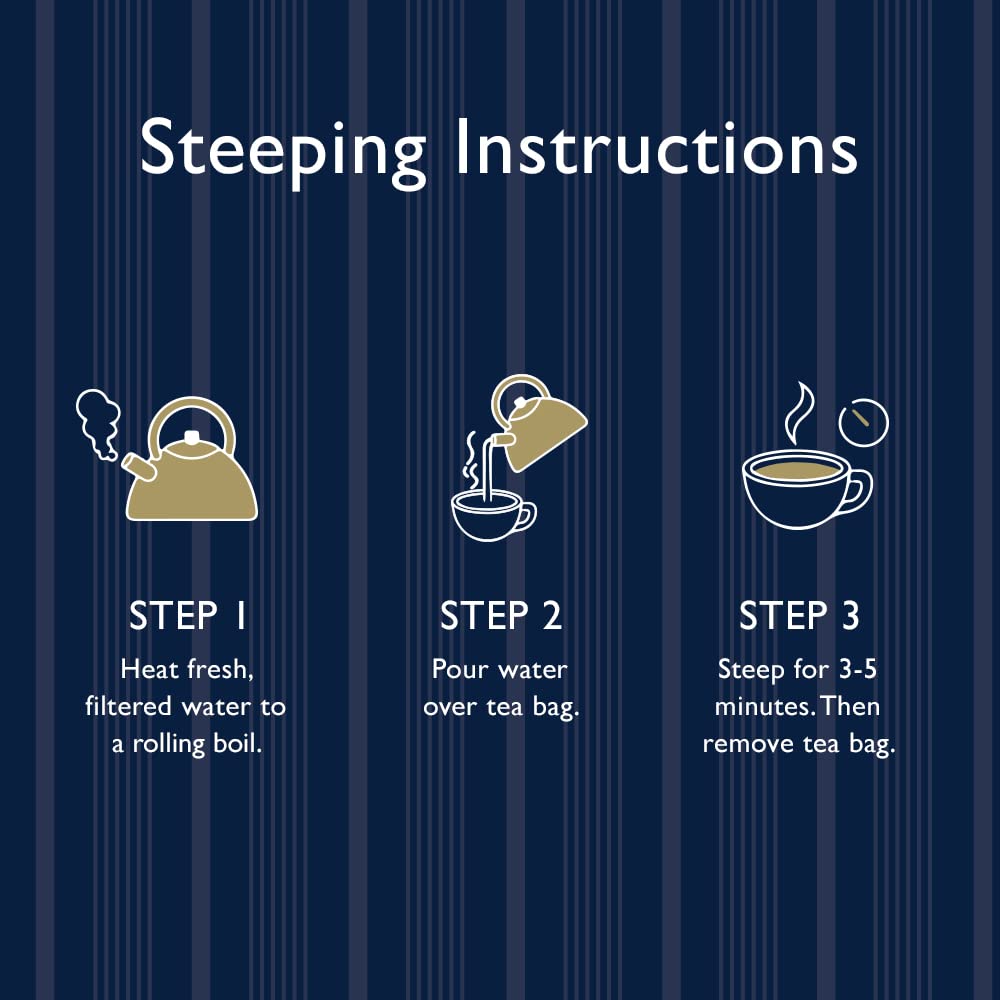 Steeping Instructions

STEP 1
Heat fresh, filtered water to a rolling boil.

STEP 2
Pour water over tea bag.

STEP 3
Steep for 3-5 minutes. Then remove tea bag.