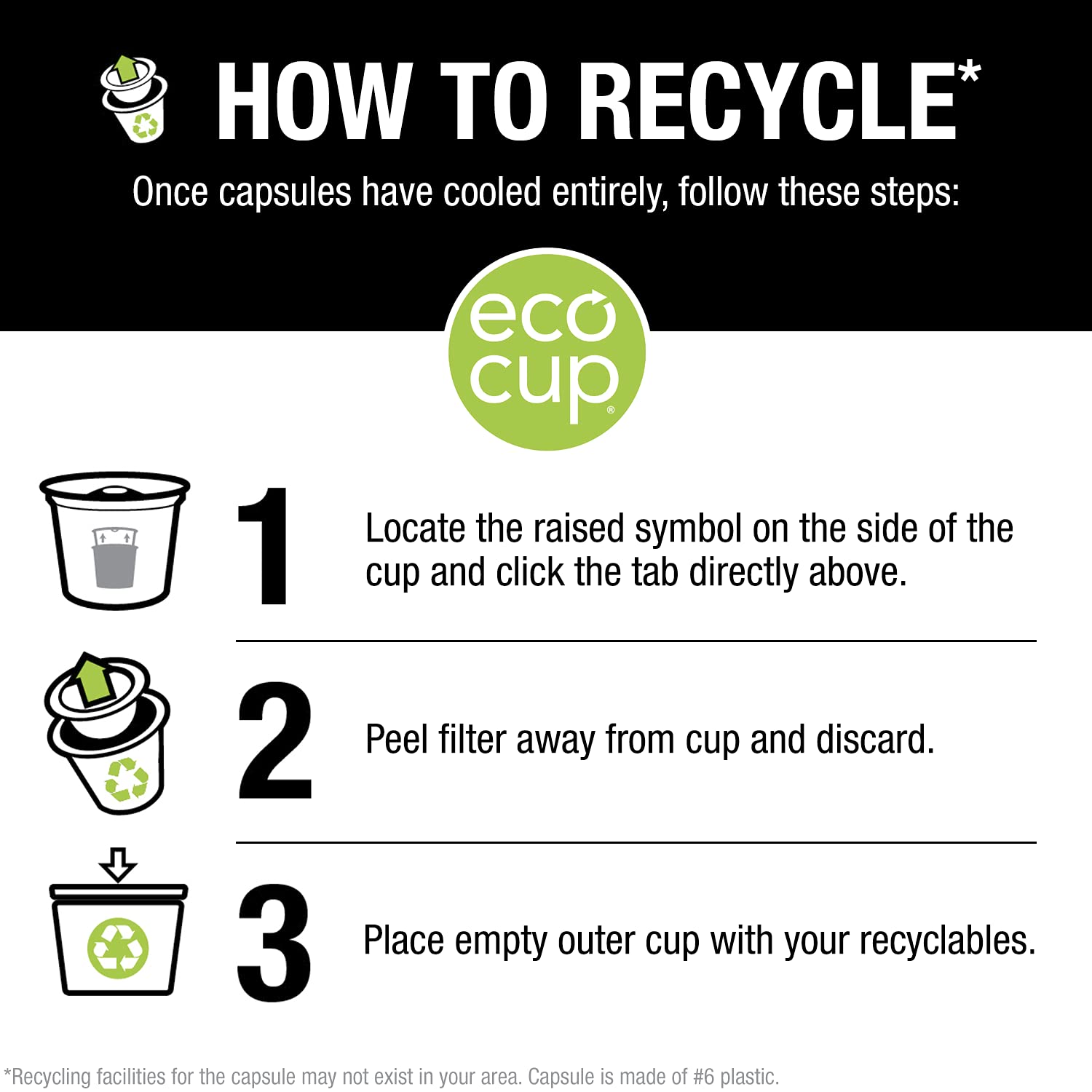 HOW TO RECYCLE*

Once capsules have cooled entirely, follow these steps:

eco cup®

1 Locate the raised symbol on the side of the cup and click the tab directly above.

2 Peel filter away from cup and discard.

3 Place empty outer cup with your recyclables.

*Recycling facilities for the capsule may not exist in your area. Capsule is made of #6 plastic.