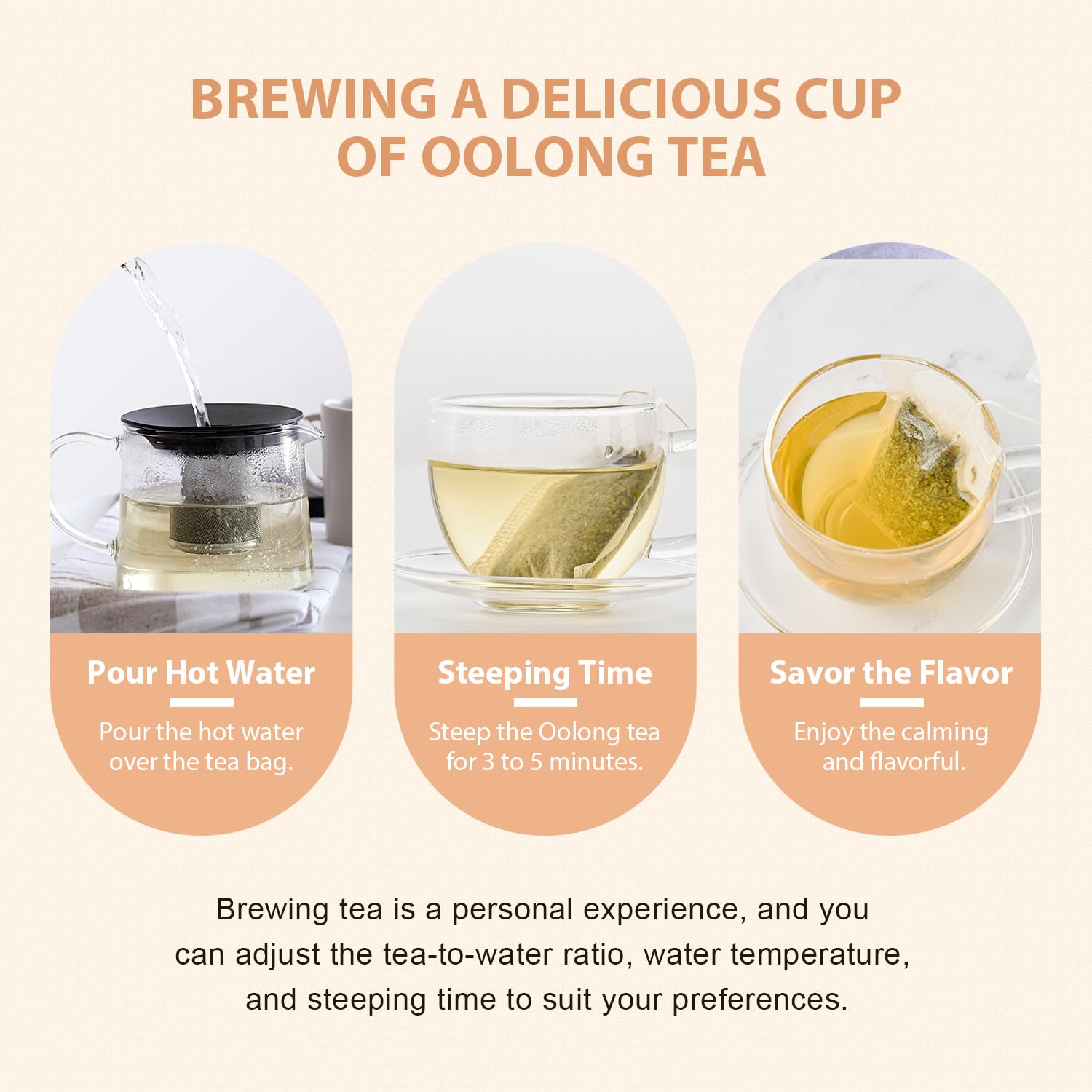 BREWING A DELICIOUS CUP OF OOLONG TEA

Pour Hot Water

Pour the hot water over the tea bag.

Steeping Time

Steep the Oolong tea for 3 to 5 minutes.

Savor the Flavor

Enjoy the calming and flavorful.

Brewing tea is a personal experience, and you can adjust the tea-to-water ratio, water temperature, and steeping time to suit your preferences.