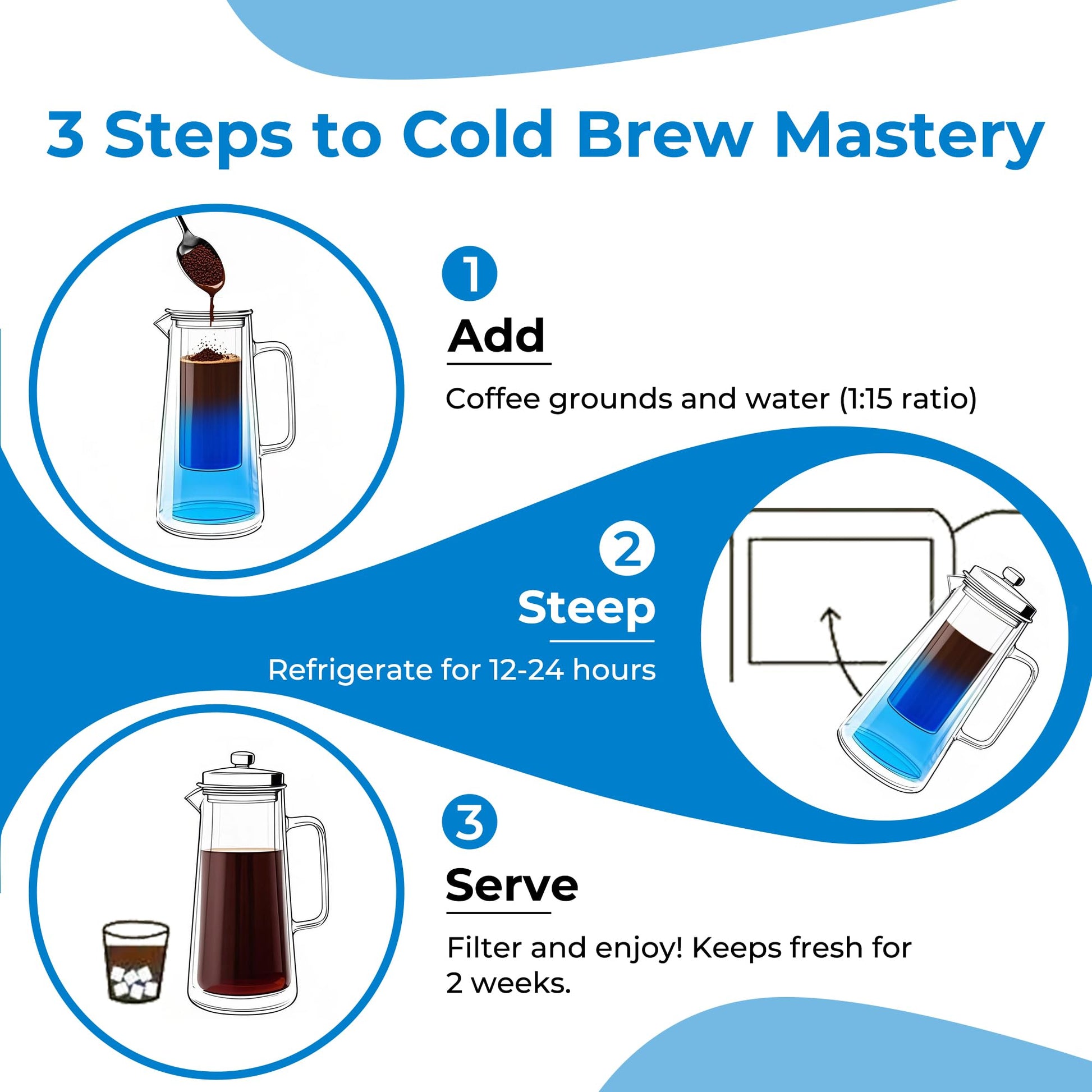 3 Steps to Cold Brew Mastery

1

Add

Coffee grounds and water (1:15 ratio)

2

Steep

Refrigerate for 12-24 hours

3

Serve

Filter and enjoy! Keeps fresh for 2 weeks.