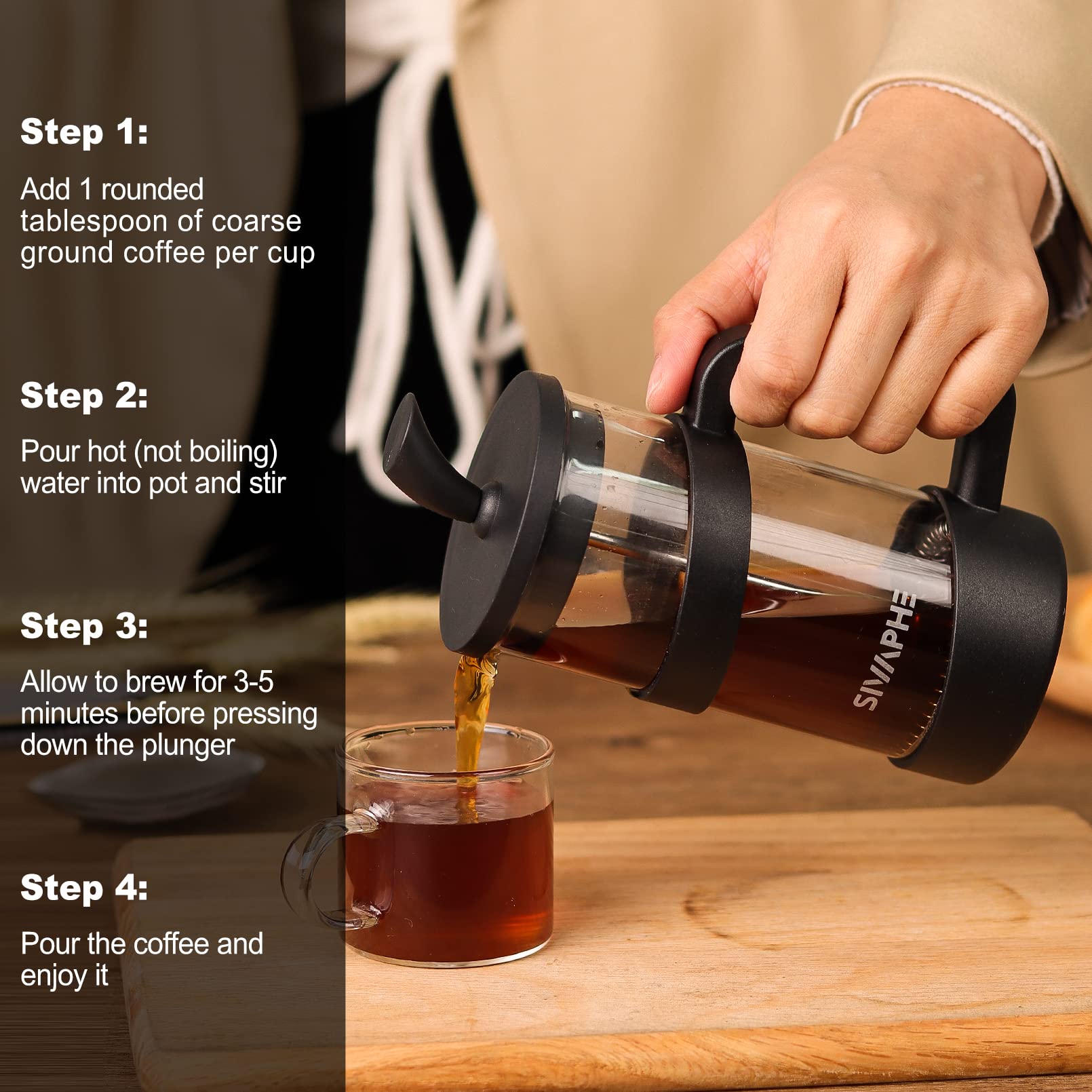 Step 1:

Add 1 rounded tablespoon of coarse ground coffee per cup

Step 2:

Pour hot (not boiling) water into pot and stir

Step 3:

Allow to brew for 3-5 minutes before pressing down the plunger

Step 4:

Pour the coffee and enjoy it

SIVAPHE