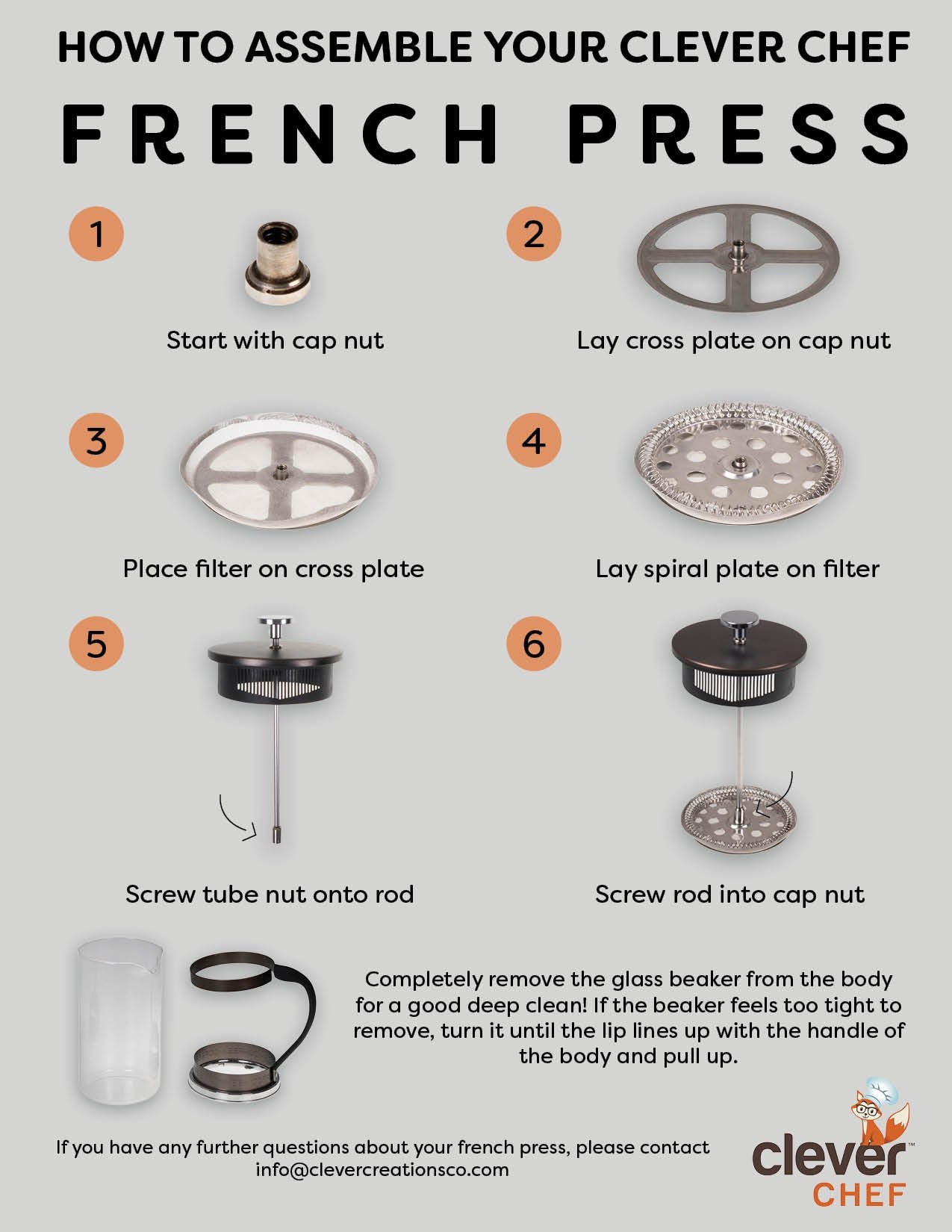 HOW TO ASSEMBLE YOUR CLEVER CHEF

FRENCH PRESS

1

Start with cap nut

2

Lay cross plate on cap nut

3

Place filter on cross plate

4

Lay spiral plate on filter

5

Screw tube nut onto rod

6

Screw rod into cap nut

Completely remove the glass beaker from the body for a good deep clean! If the beaker feels too tight to remove, turn it until the lip lines up with the handle of the body and pull up.

If you have any further questions about your french press, please contact info@clevercreationsco.com

clever™ CHEF