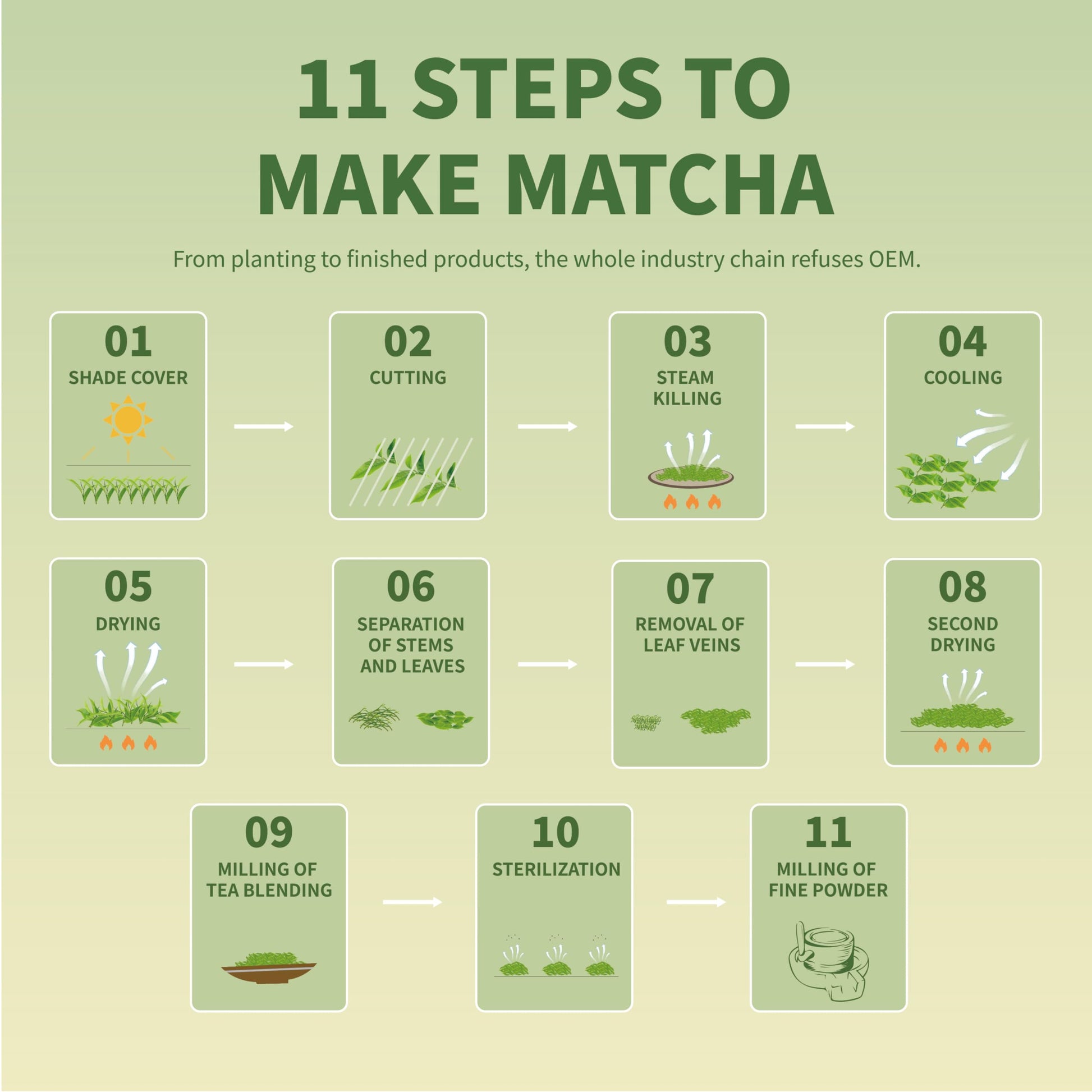 11 STEPS TO
MAKE MATCHA

From planting to finished products, the whole industry chain refuses OEM.

01
SHADE COVER

02
CUTTING

03
STEAM KILLING

04
COOLING

05
DRYING

06
SEPARATION OF STEMS AND LEAVES

07
REMOVAL OF LEAF VEINS

08
SECOND DRYING

09
MILLING OF TEA BLENDING

10
STERILIZATION

11
MILLING OF FINE POWDER