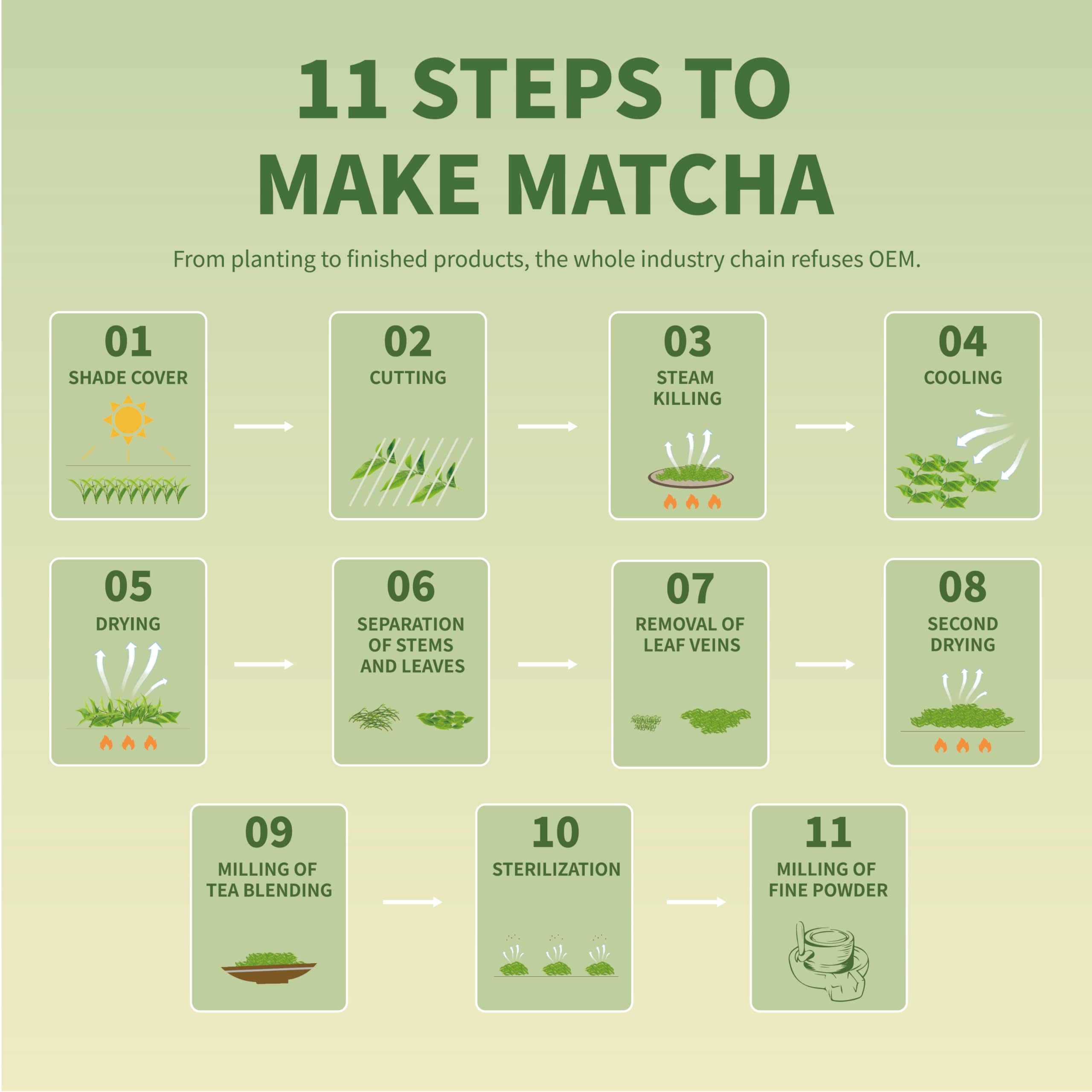 11 STEPS TO MAKE MATCHA

From planting to finished products, the whole industry chain refuses OEM.

01
SHADE COVER

02
CUTTING

03
STEAM KILLING

04
COOLING

05
DRYING

06
SEPARATION OF STEMS AND LEAVES

07
REMOVAL OF LEAF VEINS

08
SECOND DRYING

09
MILLING OF TEA BLENDING

10
STERILIZATION

11
MILLING OF FINE POWDER