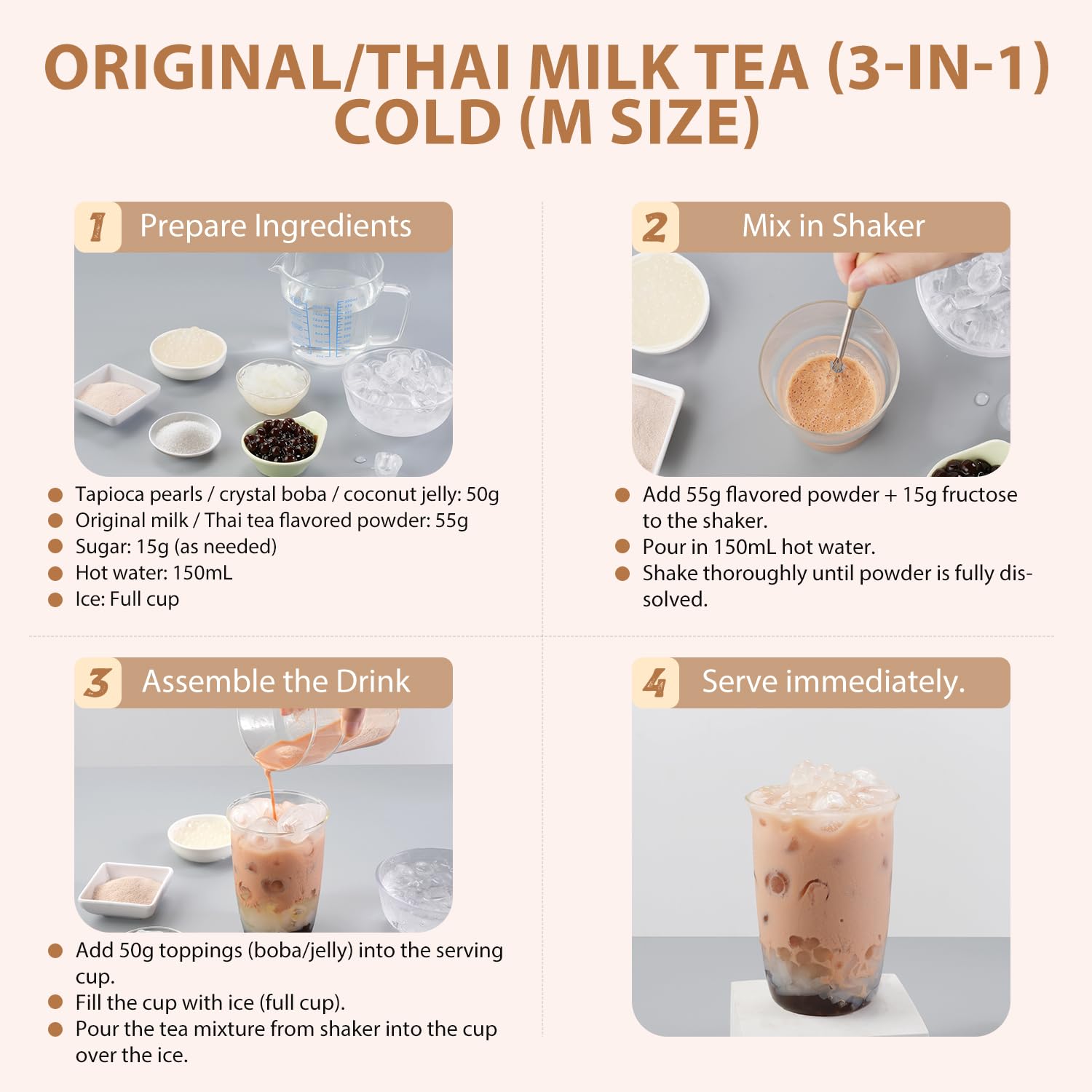 ORIGINAL/THAI MILK TEA (3-IN-1) COLD (M SIZE)

1 Prepare Ingredients

- Tapioca pearls / crystal boba / coconut jelly: 50g
- Original milk / Thai tea flavored powder: 55g
- Sugar: 15g (as needed)
- Hot water: 150mL
- Ice: Full cup

2 Mix in Shaker

- Add 55g flavored powder + 15g fructose to the shaker.
- Pour in 150mL hot water.
- Shake thoroughly until powder is fully dissolved.

3 Assemble the Drink

- Add 50g toppings (boba/jelly) into the serving cup.
- Fill the cup with ice (full cup).
- Pour the tea mixture from shaker into the cup over the ice.

4 Serve immediately.