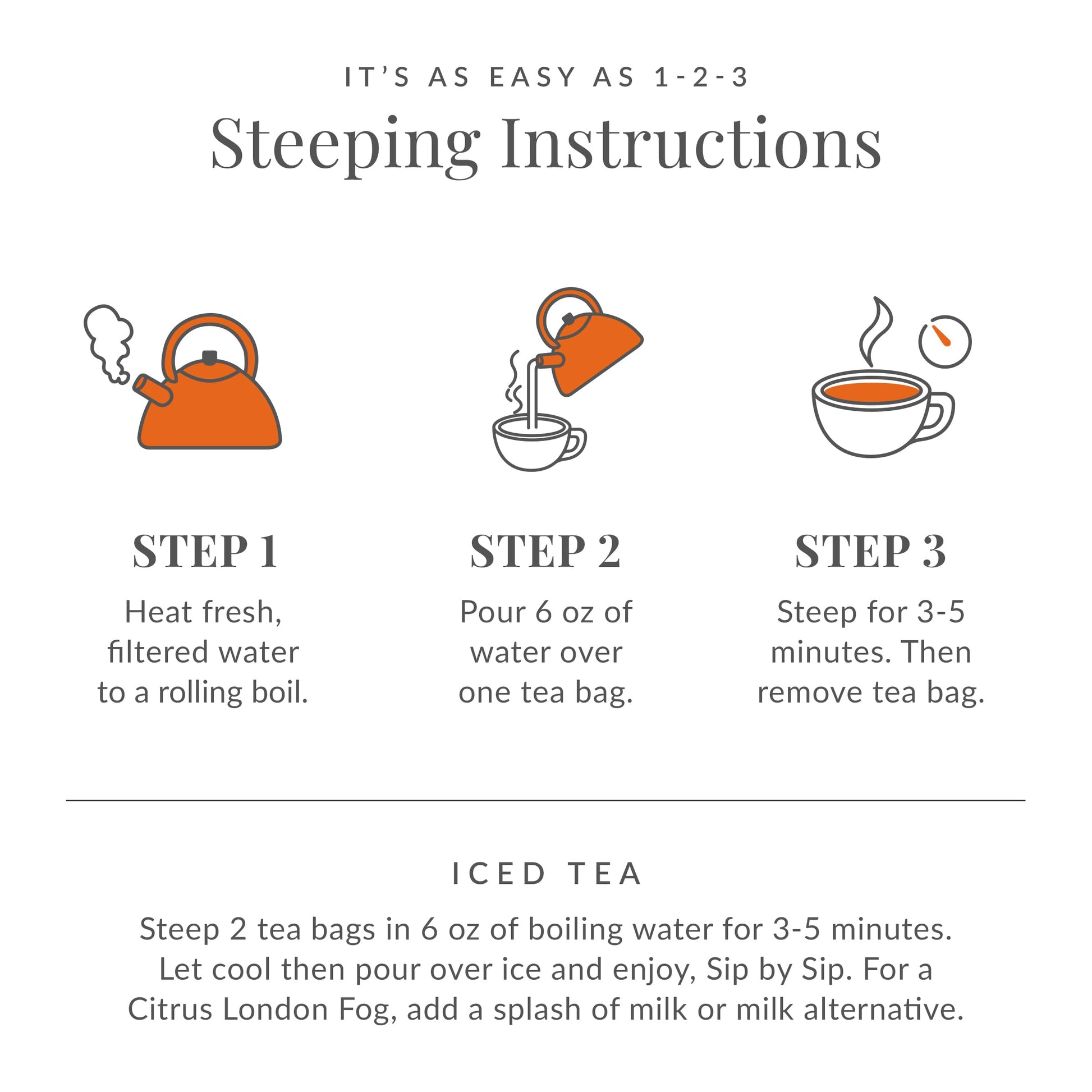 IT'S AS EASY AS 1-2-3

Steeping Instructions

STEP 1

Heat fresh, filtered water to a rolling boil.

STEP 2

Pour 6 oz of water over one tea bag.

STEP 3

Steep for 3-5 minutes. Then remove tea bag.

ICED TEA

Steep 2 tea bags in 6 oz of boiling water for 3-5 minutes. Let cool then pour over ice and enjoy, Sip by Sip. For a Citrus London Fog, add a splash of milk or milk alternative.