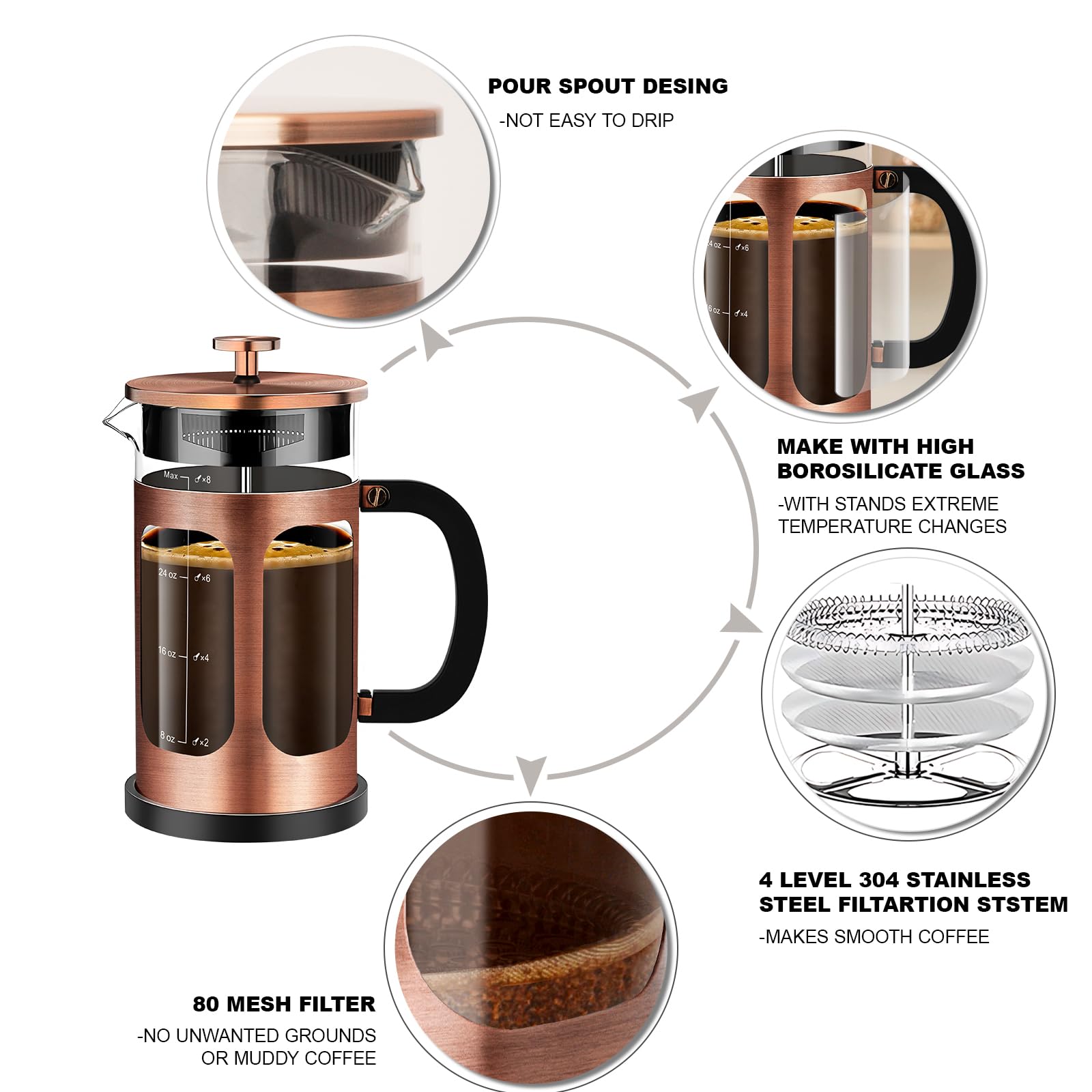 POUR SPOUT DESING
-NOT EASY TO DRIP

24 oz ×6
16 oz ×4

MAKE WITH HIGH BOROSILICATE GLASS
-WITH STANDS EXTREME TEMPERATURE CHANGES

Max ×8
24 oz ×6
16 oz ×4
8 oz ×2

4 LEVEL 304 STAINLESS STEEL FILTARTION STSTEM
-MAKES SMOOTH COFFEE

80 MESH FILTER
-NO UNWANTED GROUNDS OR MUDDY COFFEE