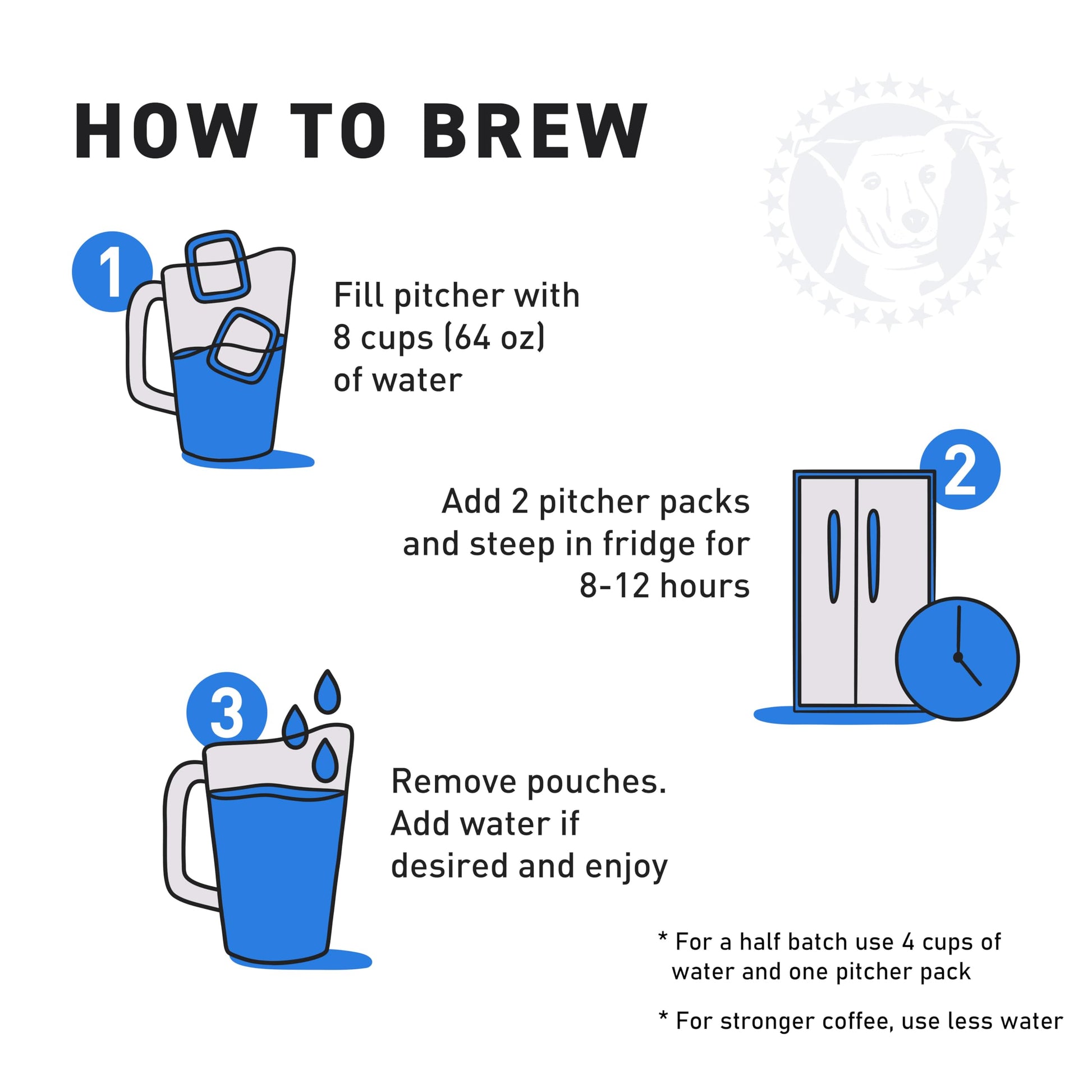 HOW TO BREW

1

Fill pitcher with 8 cups (64 oz) of water

2

Add 2 pitcher packs and steep in fridge for 8-12 hours

3

Remove pouches. Add water if desired and enjoy

* For a half batch use 4 cups of water and one pitcher pack

* For stronger coffee, use less water