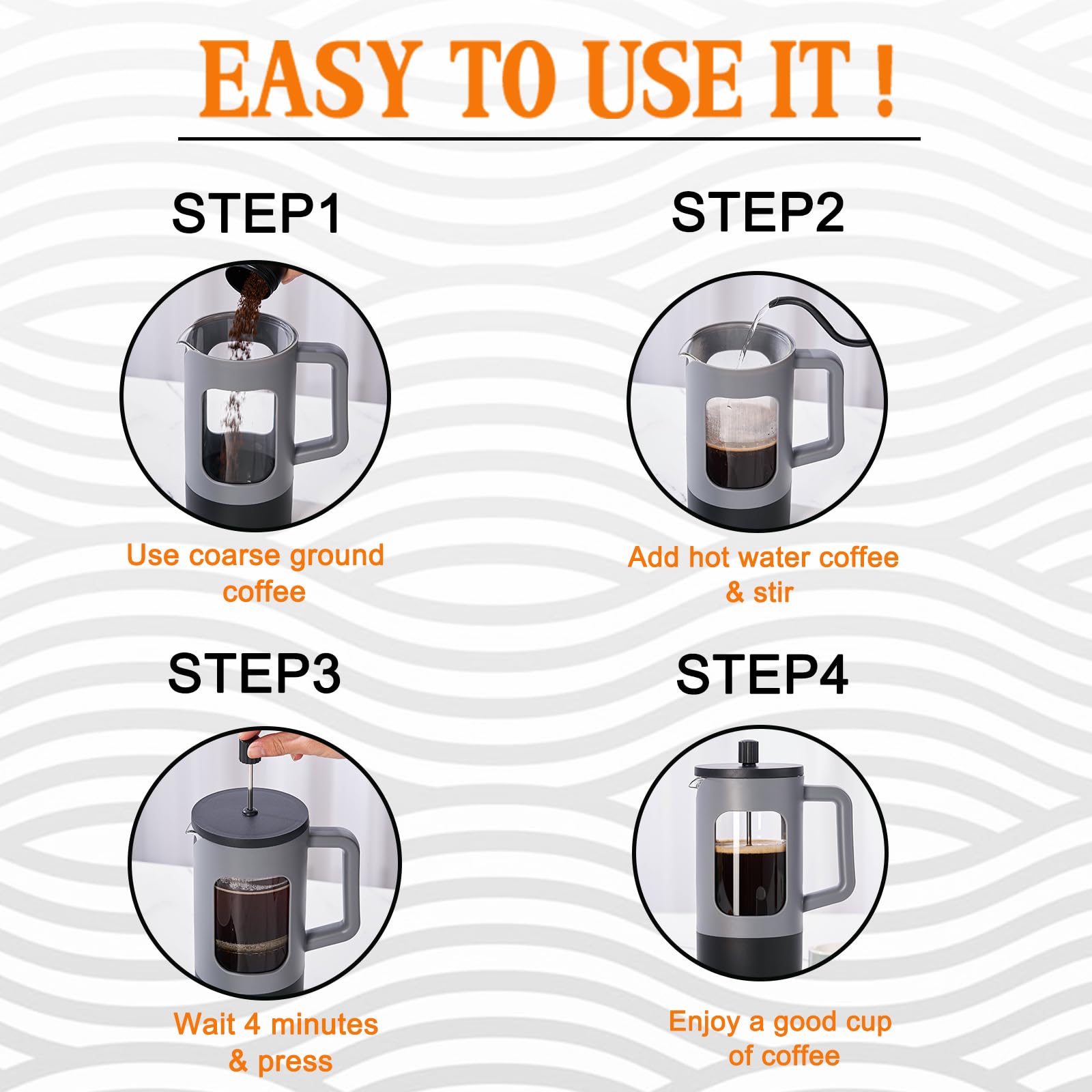 EASY TO USE IT !

STEP1

Use coarse ground coffee

STEP2

Add hot water coffee & stir

STEP3

Wait 4 minutes & press

STEP4

Enjoy a good cup of coffee