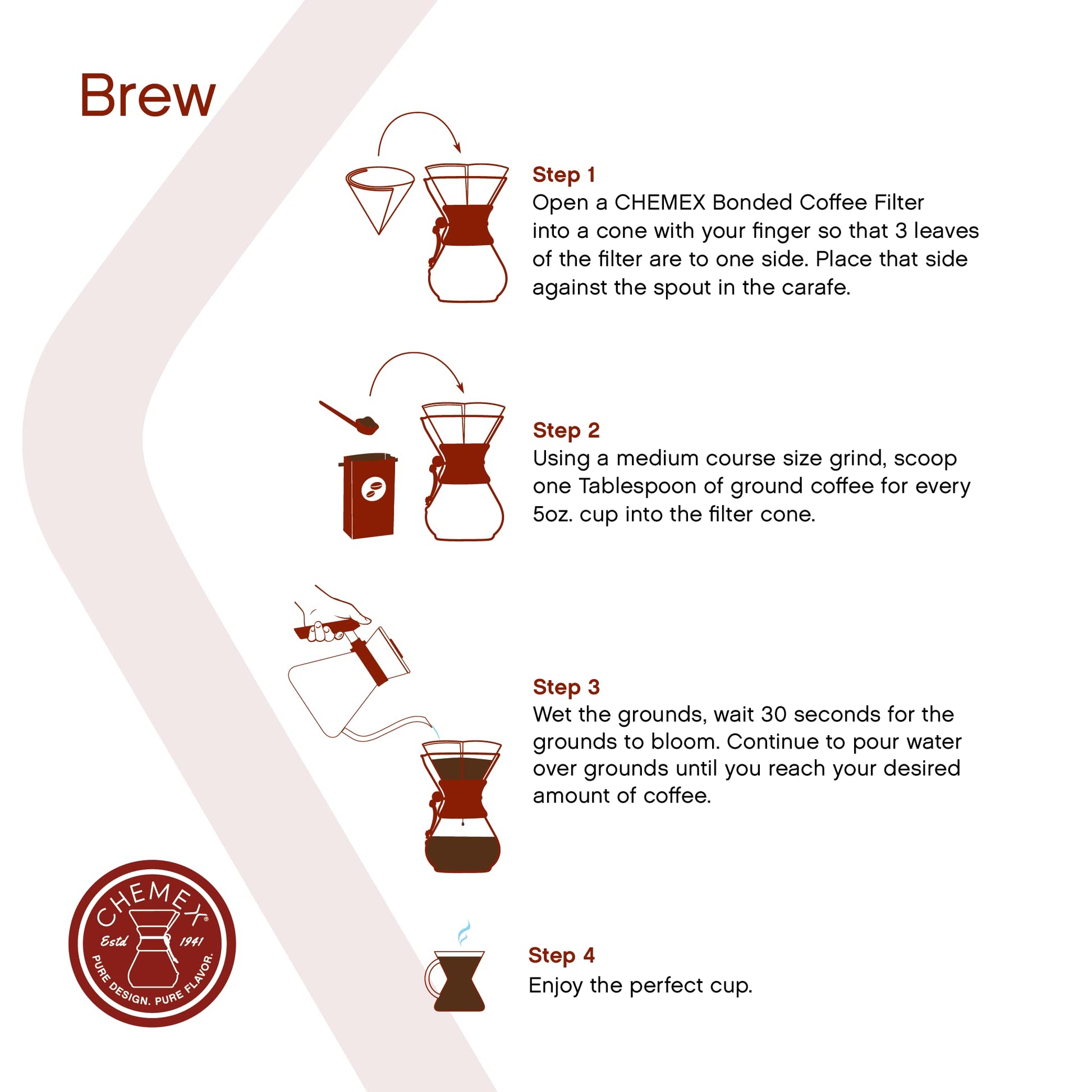 Brew

Step 1
Open a CHEMEX Bonded Coffee Filter into a cone with your finger so that 3 leaves of the filter are to one side. Place that side against the spout in the carafe.

Step 2
Using a medium course size grind, scoop one Tablespoon of ground coffee for every 5oz. cup into the filter cone.

Step 3
Wet the grounds, wait 30 seconds for the grounds to bloom. Continue to pour water over grounds until you reach your desired amount of coffee.

Step 4
Enjoy the perfect cup.

CHEMEX®
Estd 1941
PURE DESIGN. PURE FLAVOR.