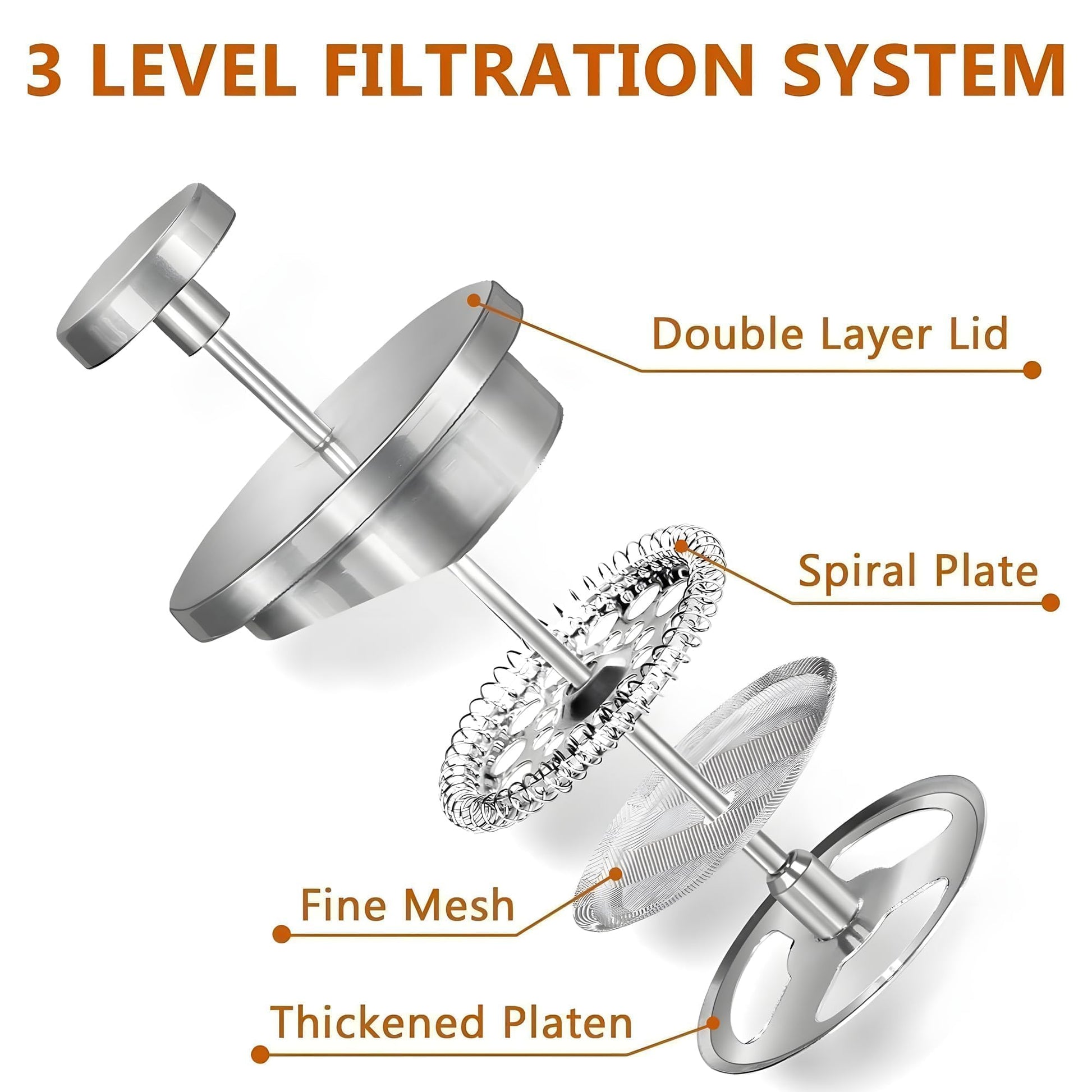 3 LEVEL FILTRATION SYSTEM

Double Layer Lid

Spiral Plate

Fine Mesh

Thickened Platen