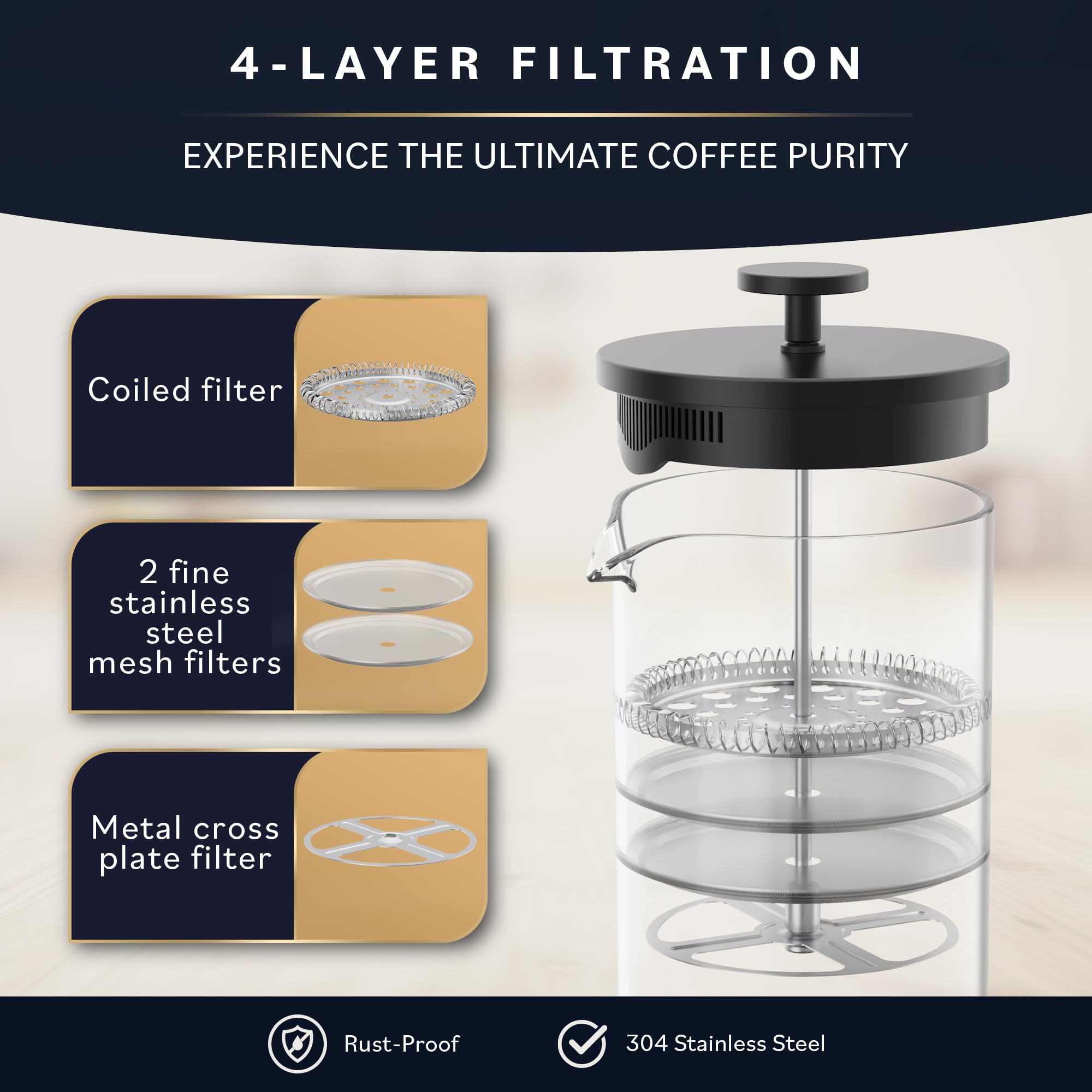 4-LAYER FILTRATION

EXPERIENCE THE ULTIMATE COFFEE PURITY

Coiled filter

2 fine stainless steel mesh filters

Metal cross plate filter

Rust-Proof

304 Stainless Steel