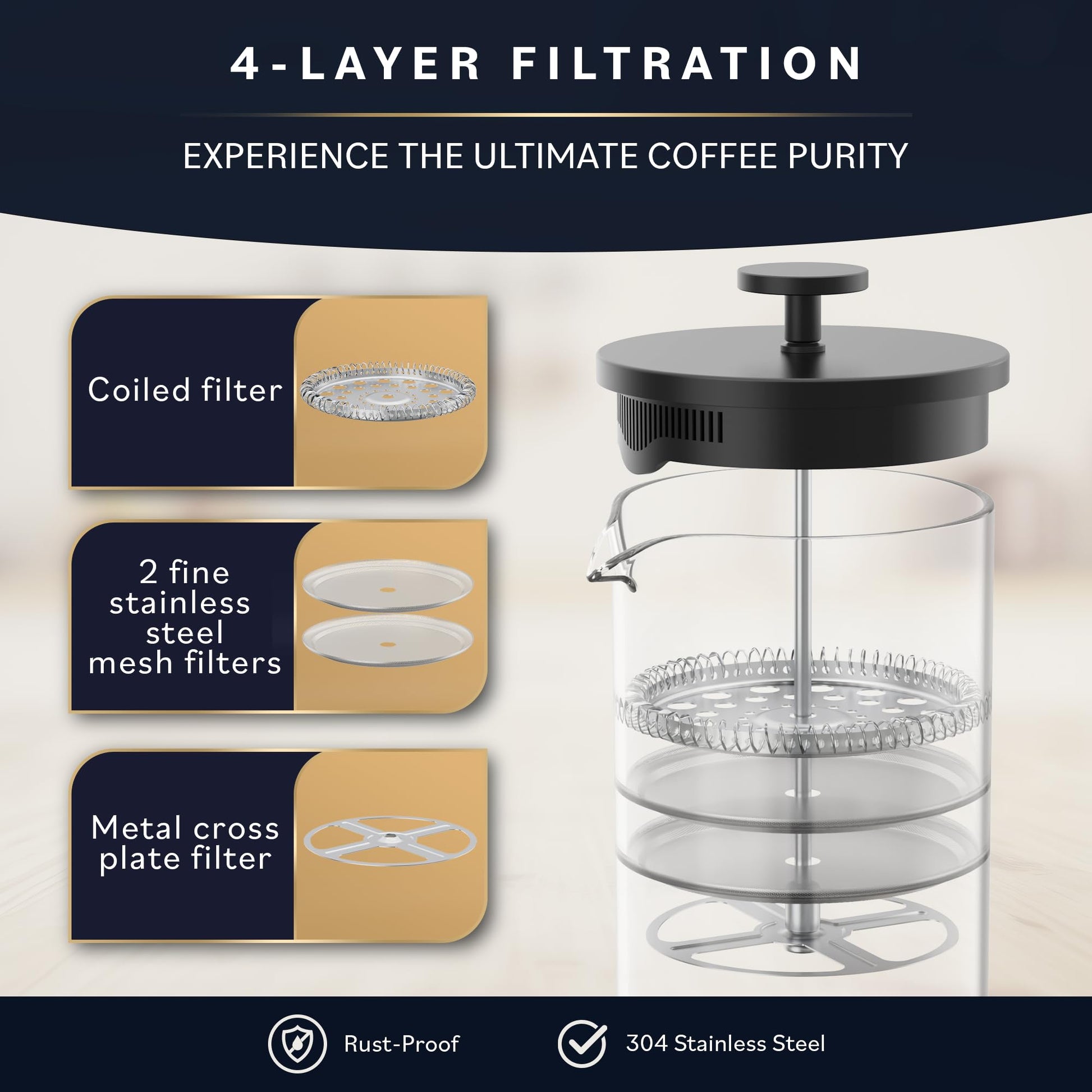 4-LAYER FILTRATION

EXPERIENCE THE ULTIMATE COFFEE PURITY

Coiled filter

2 fine stainless steel mesh filters

Metal cross plate filter

Rust-Proof

304 Stainless Steel