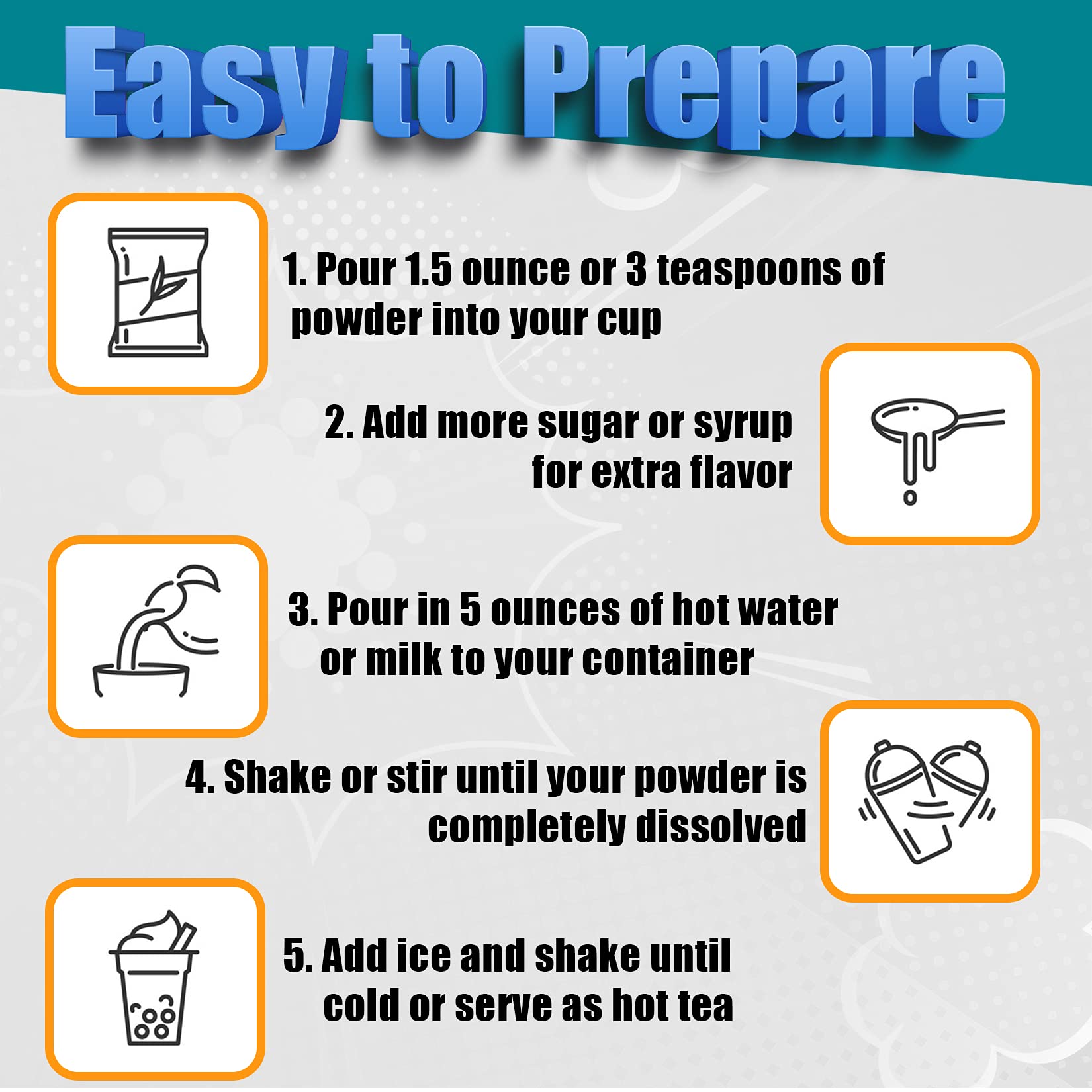 Easy to Prepare

1. Pour 1.5 ounce or 3 teaspoons of powder into your cup

2. Add more sugar or syrup for extra flavor

3. Pour in 5 ounces of hot water or milk to your container

4. Shake or stir until your powder is completely dissolved

5. Add ice and shake until cold or serve as hot tea