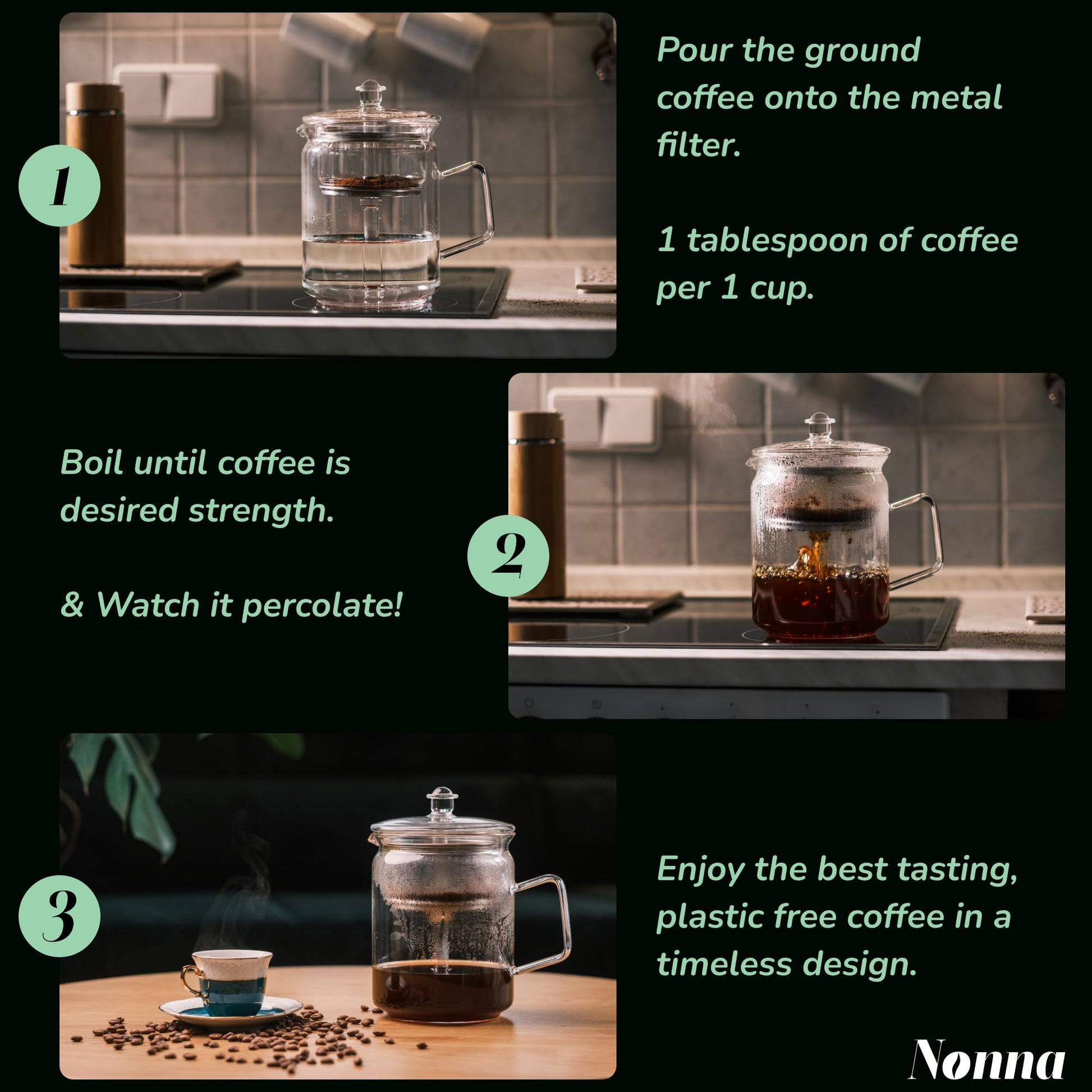 1

Pour the ground coffee onto the metal filter.

1 tablespoon of coffee per 1 cup.

Boil until coffee is desired strength.

& Watch it percolate!

2

3

Enjoy the best tasting, plastic free coffee in a timeless design.

Nonna