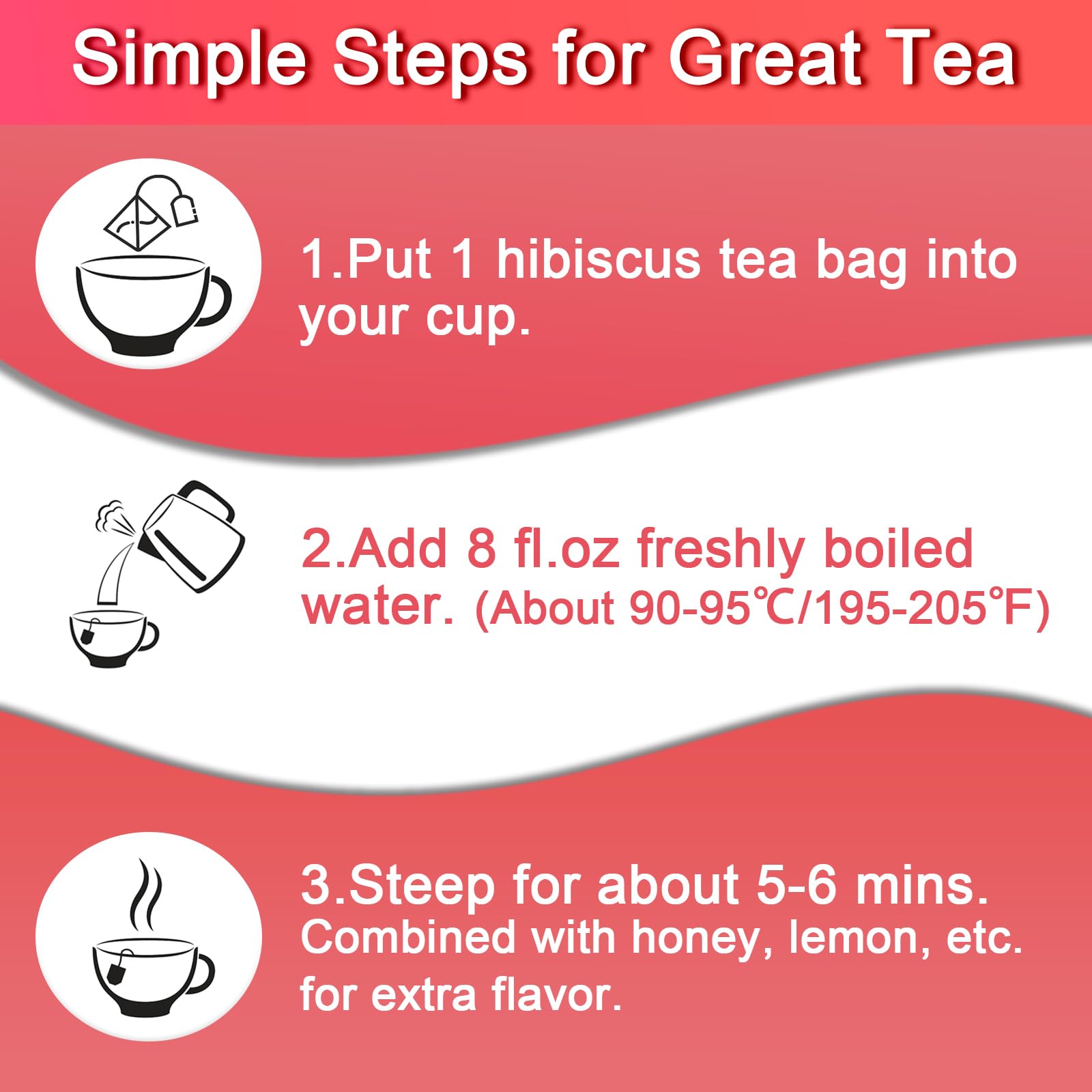 Simple Steps for Great Tea

1.Put 1 hibiscus tea bag into your cup.

2.Add 8 fl.oz freshly boiled water. (About 90-95℃/195-205℉)

3.Steep for about 5-6 mins. Combined with honey, lemon, etc. for extra flavor.