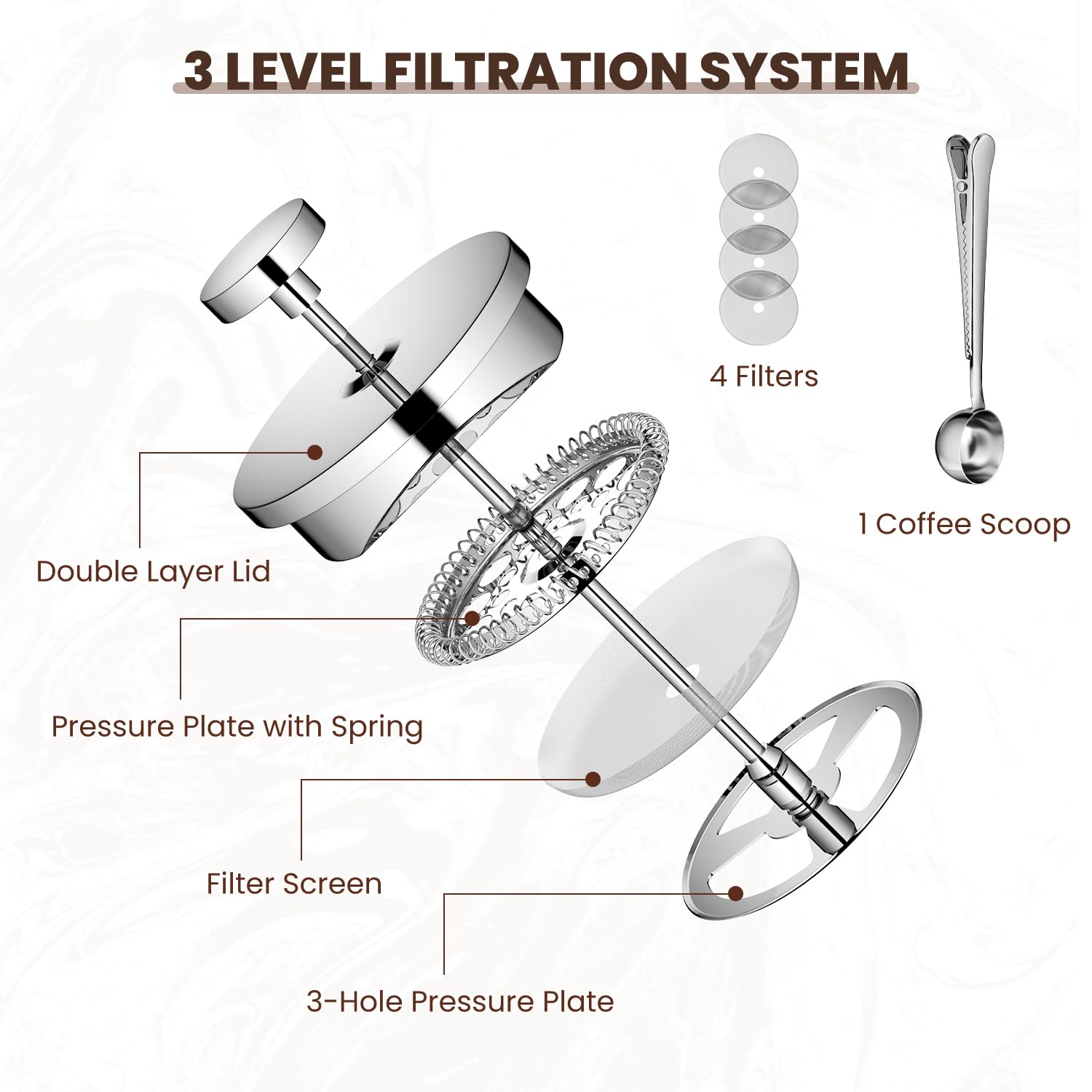 3 LEVEL FILTRATION SYSTEM

4 Filters

1 Coffee Scoop

Double Layer Lid

Pressure Plate with Spring

Filter Screen

3-Hole Pressure Plate