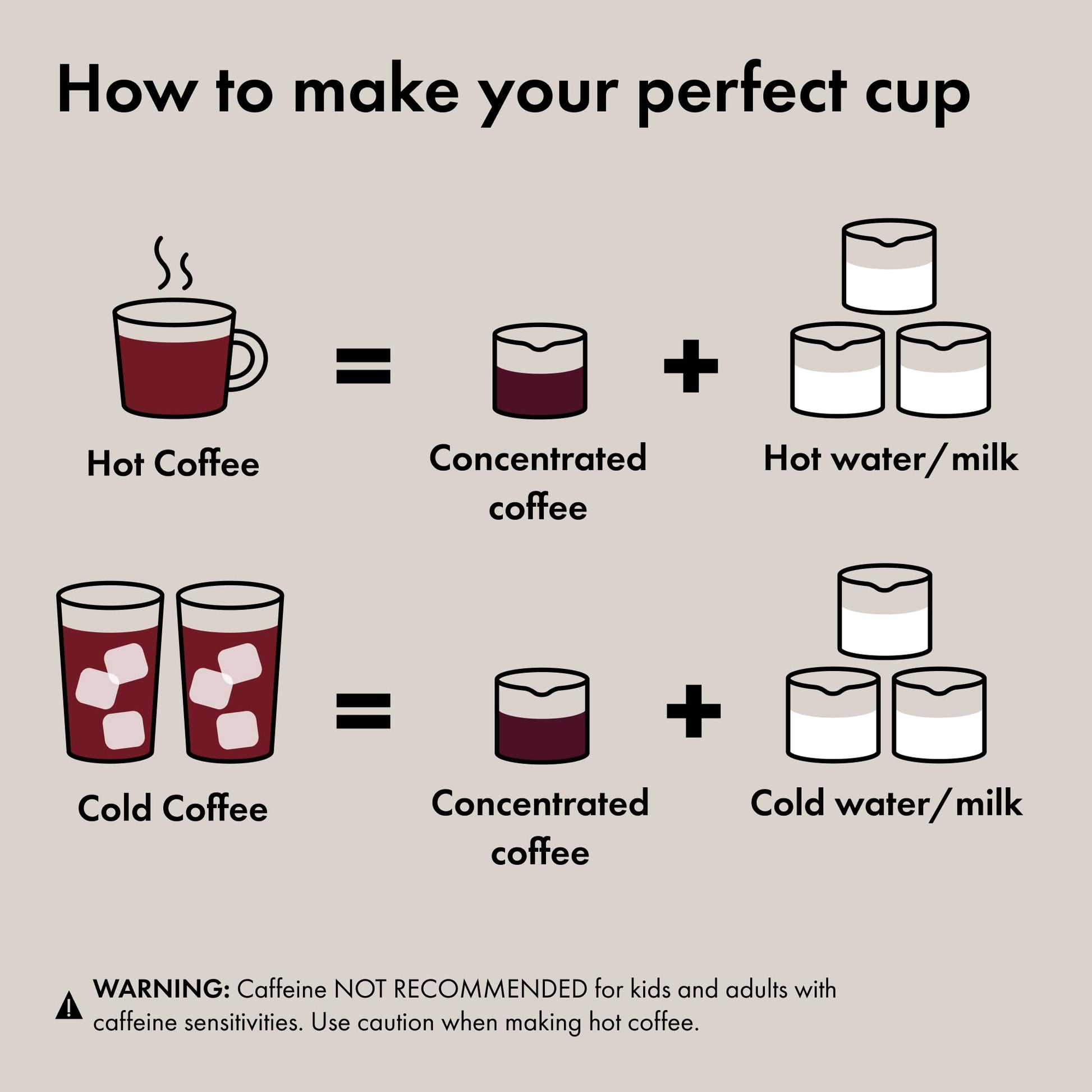 How to make your perfect cup

Hot Coffee = Concentrated coffee + Hot water/milk

Cold Coffee = Concentrated coffee + Cold water/milk

WARNING: Caffeine NOT RECOMMENDED for kids and adults with caffeine sensitivities. Use caution when making hot coffee.