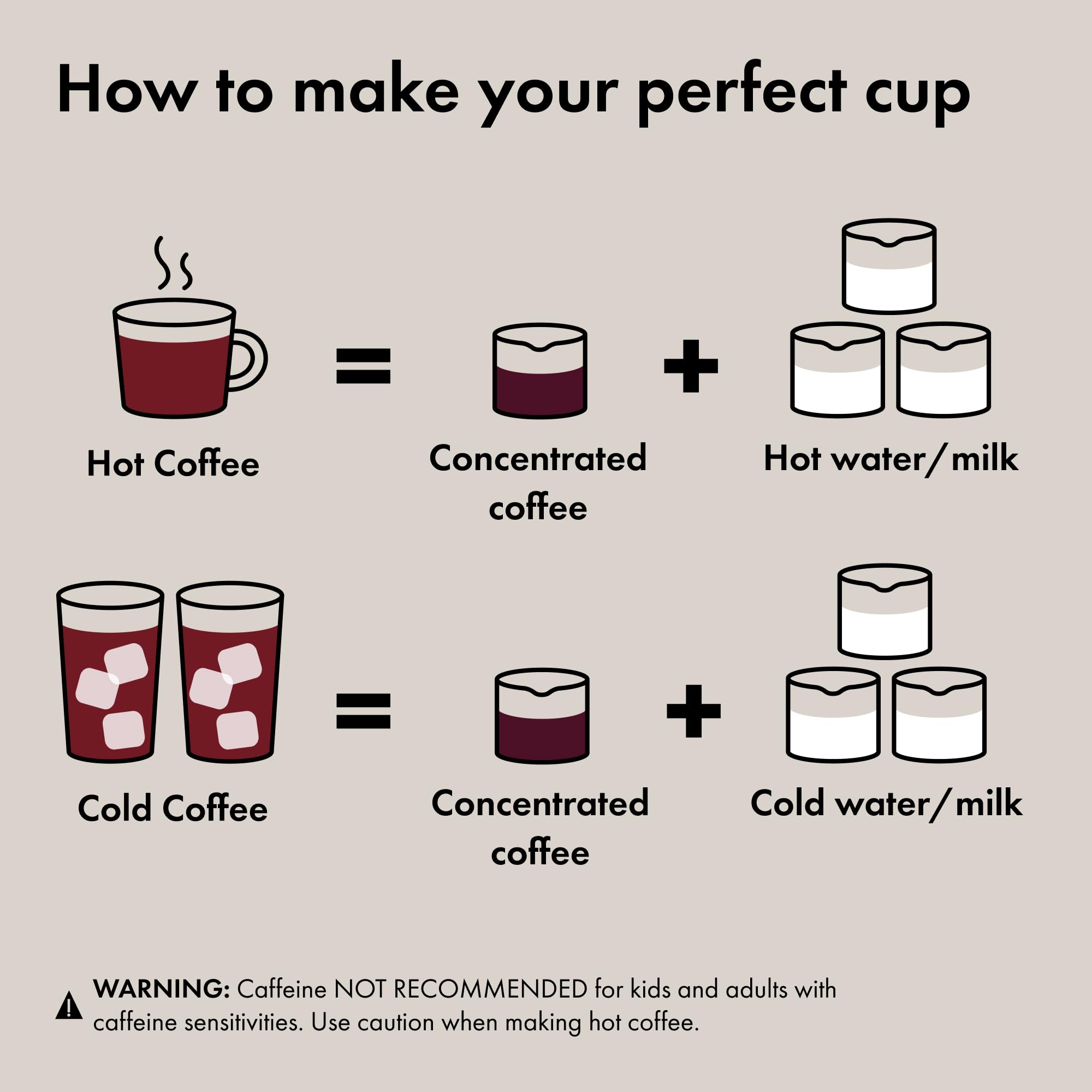 How to make your perfect cup

Hot Coffee = Concentrated coffee + Hot water/milk

Cold Coffee = Concentrated coffee + Cold water/milk

WARNING: Caffeine NOT RECOMMENDED for kids and adults with caffeine sensitivities. Use caution when making hot coffee.