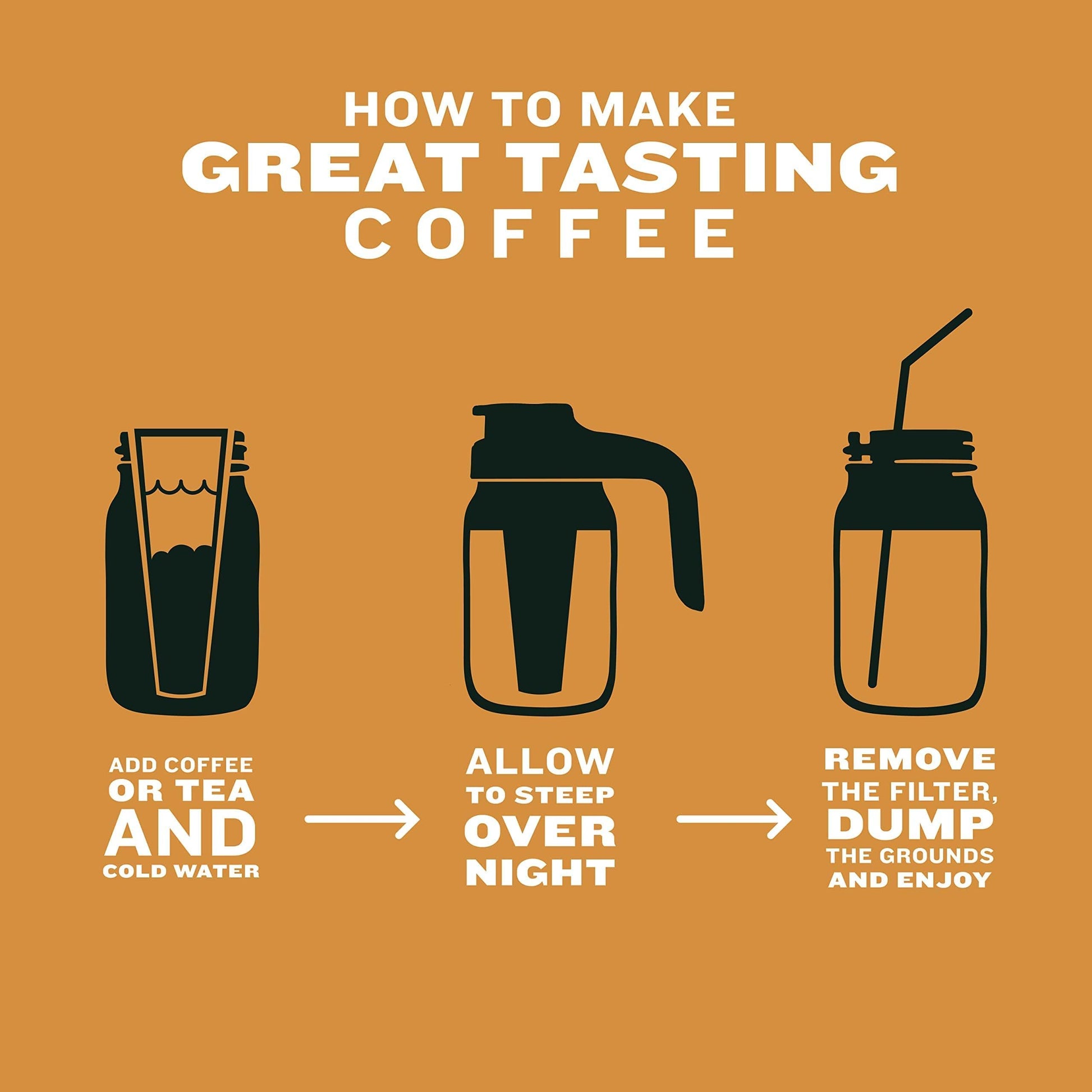 HOW TO MAKE
GREAT TASTING
COFFEE

ADD COFFEE OR TEA AND COLD WATER

ALLOW TO STEEP OVER NIGHT

REMOVE THE FILTER, DUMP THE GROUNDS AND ENJOY