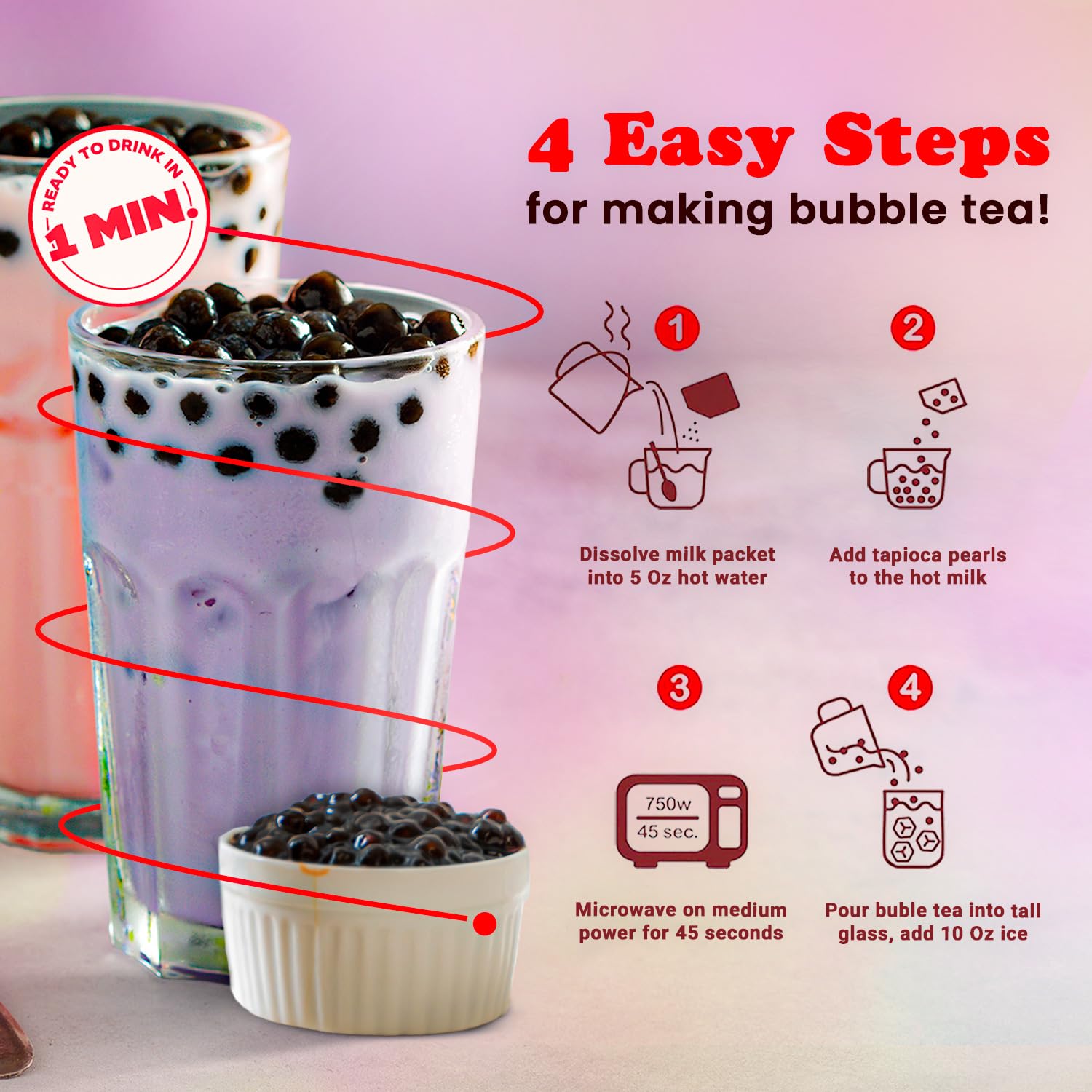 READY TO DRINK IN
1 MIN.

4 Easy Steps
for making bubble tea!

1
Dissolve milk packet into 5 Oz hot water

2
Add tapioca pearls to the hot milk

3
750w
45 sec.
Microwave on medium power for 45 seconds

4
Pour buble tea into tall glass, add 10 Oz ice