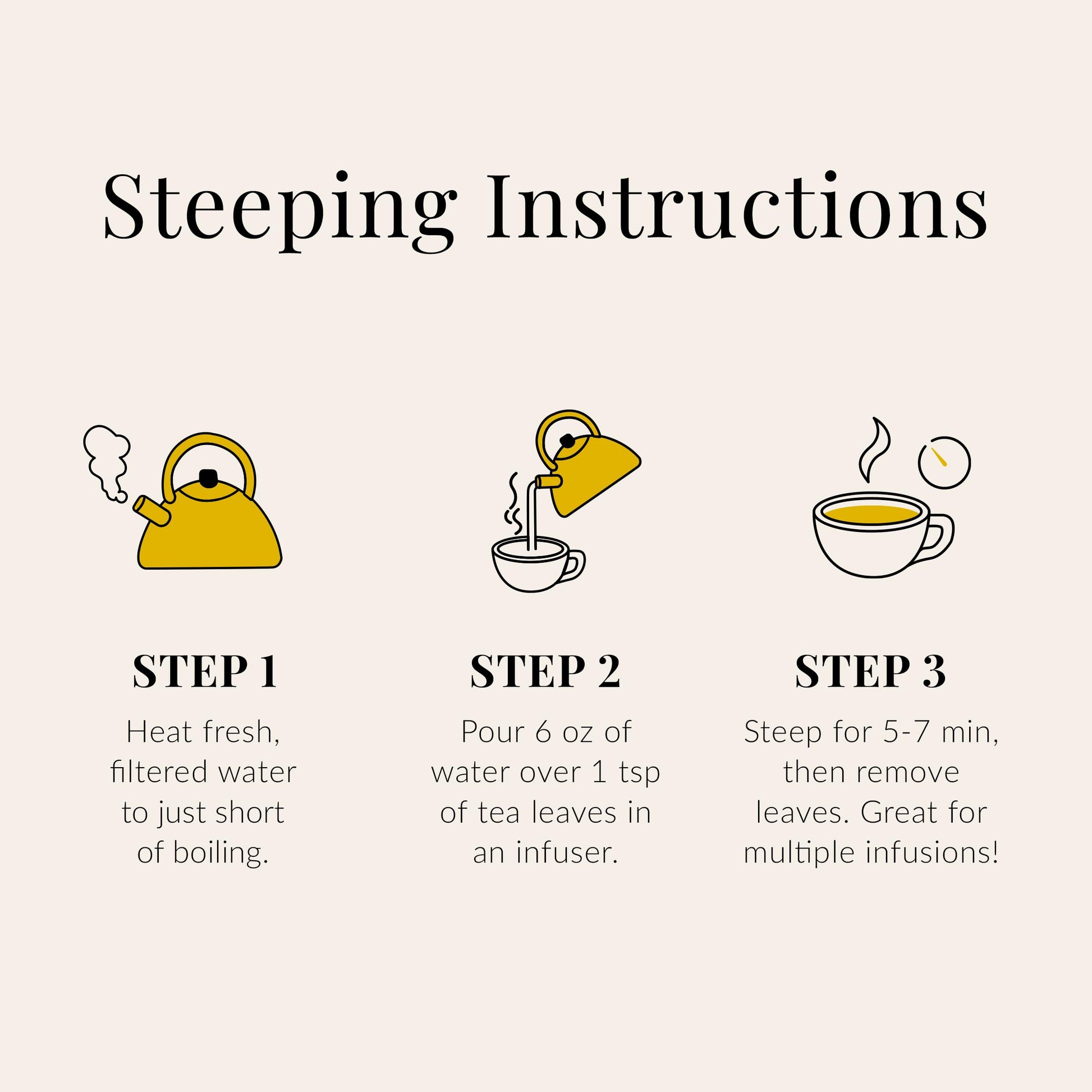 Steeping Instructions

STEP 1

Heat fresh, filtered water to just short of boiling.

STEP 2

Pour 6 oz of water over 1 tsp of tea leaves in an infuser.

STEP 3

Steep for 5-7 min, then remove leaves. Great for multiple infusions!