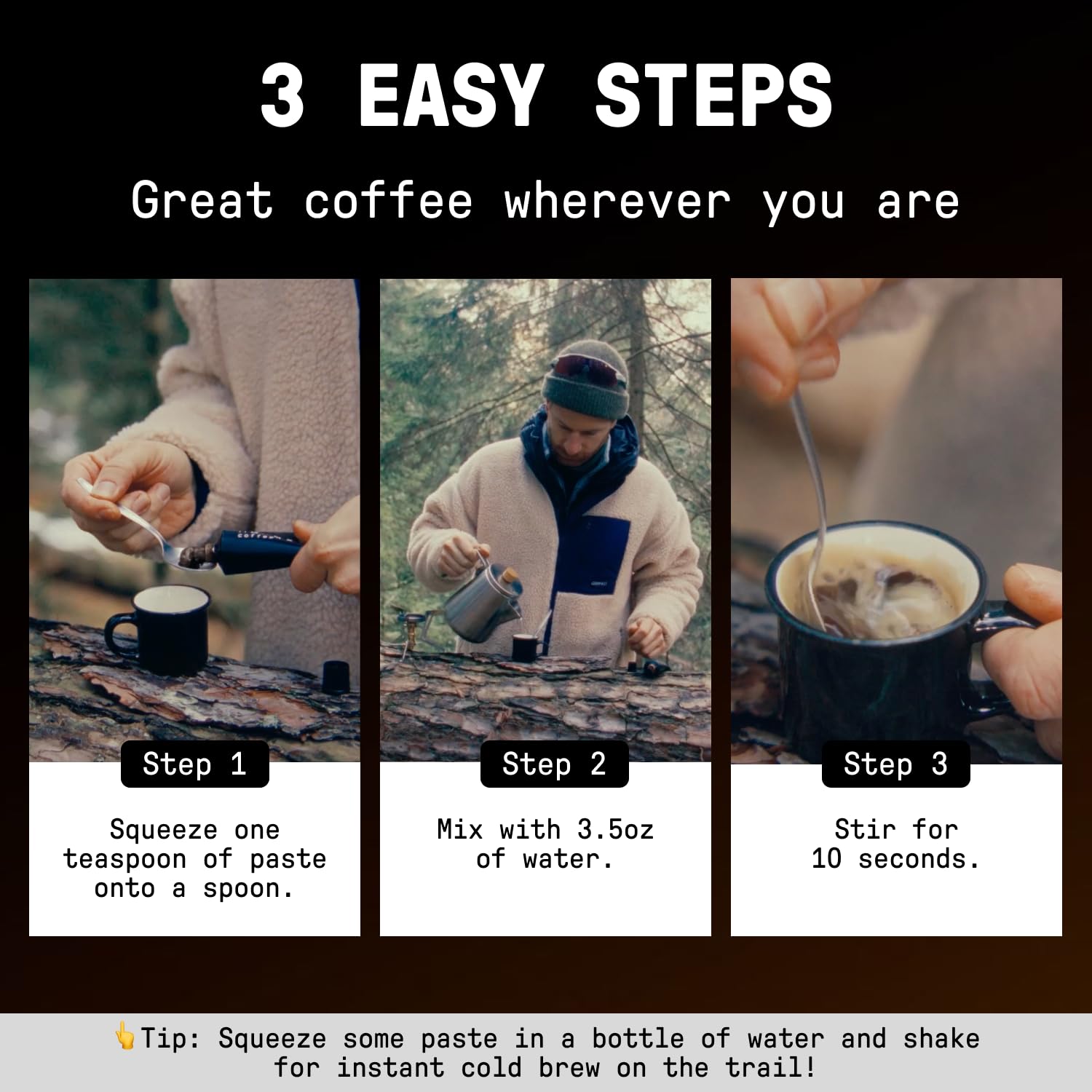 3 EASY STEPS

Great coffee wherever you are

Step 1

Squeeze one teaspoon of paste onto a spoon.

Step 2

Mix with 3.5oz of water.

Step 3

Stir for 10 seconds.

👆Tip: Squeeze some paste in a bottle of water and shake for instant cold brew on the trail!