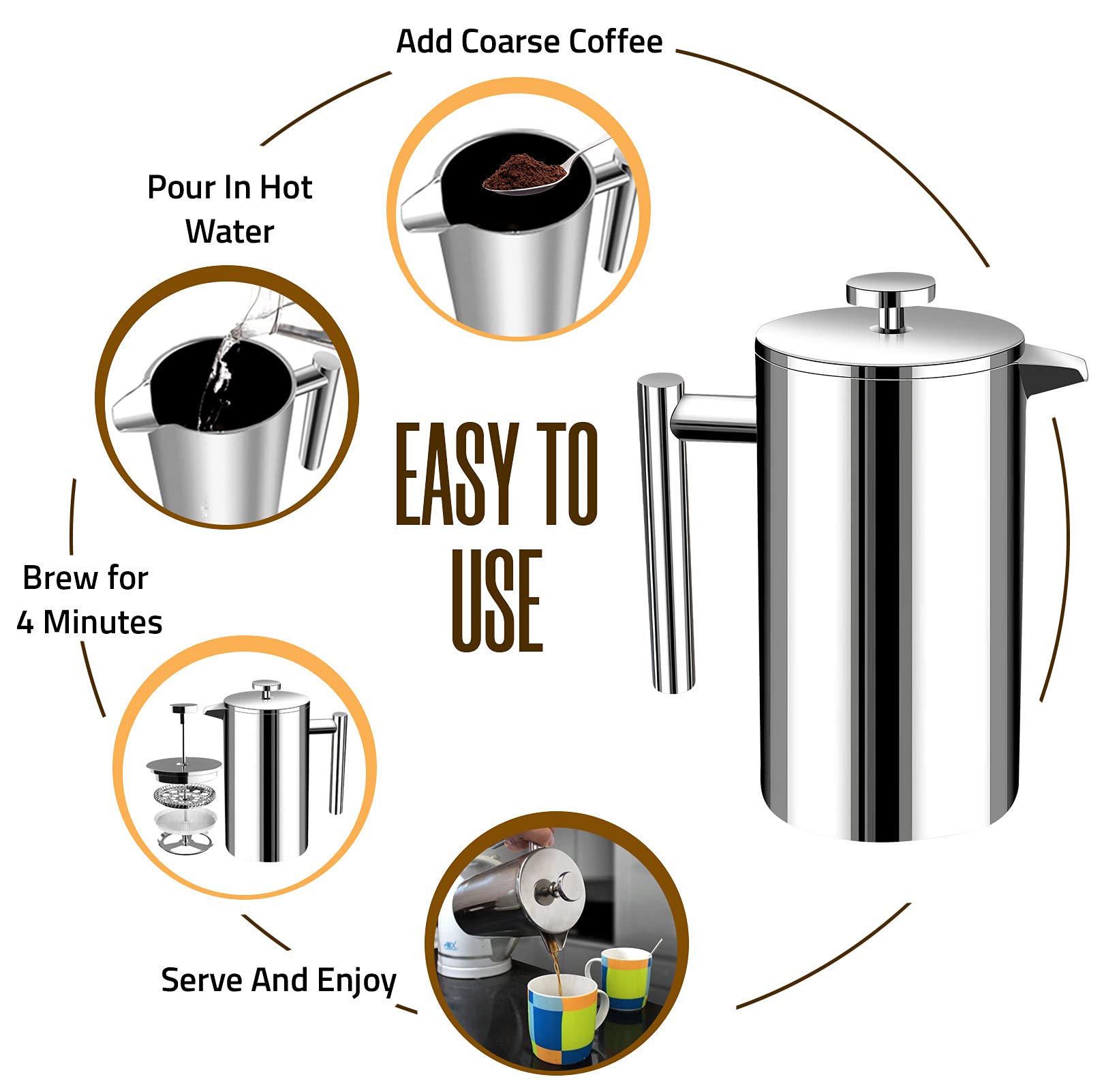 Add Coarse Coffee

Pour In Hot Water

EASY TO USE

Brew for 4 Minutes

Serve And Enjoy